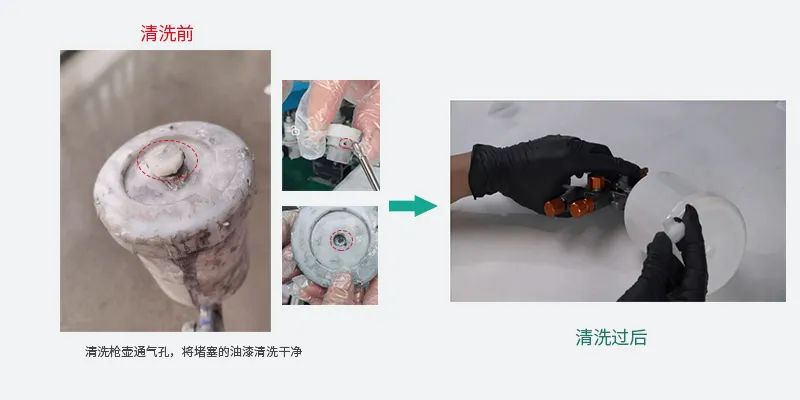 清洗前

清洗枪壶通气孔，将堵塞的油漆清洗干净

清洗过后