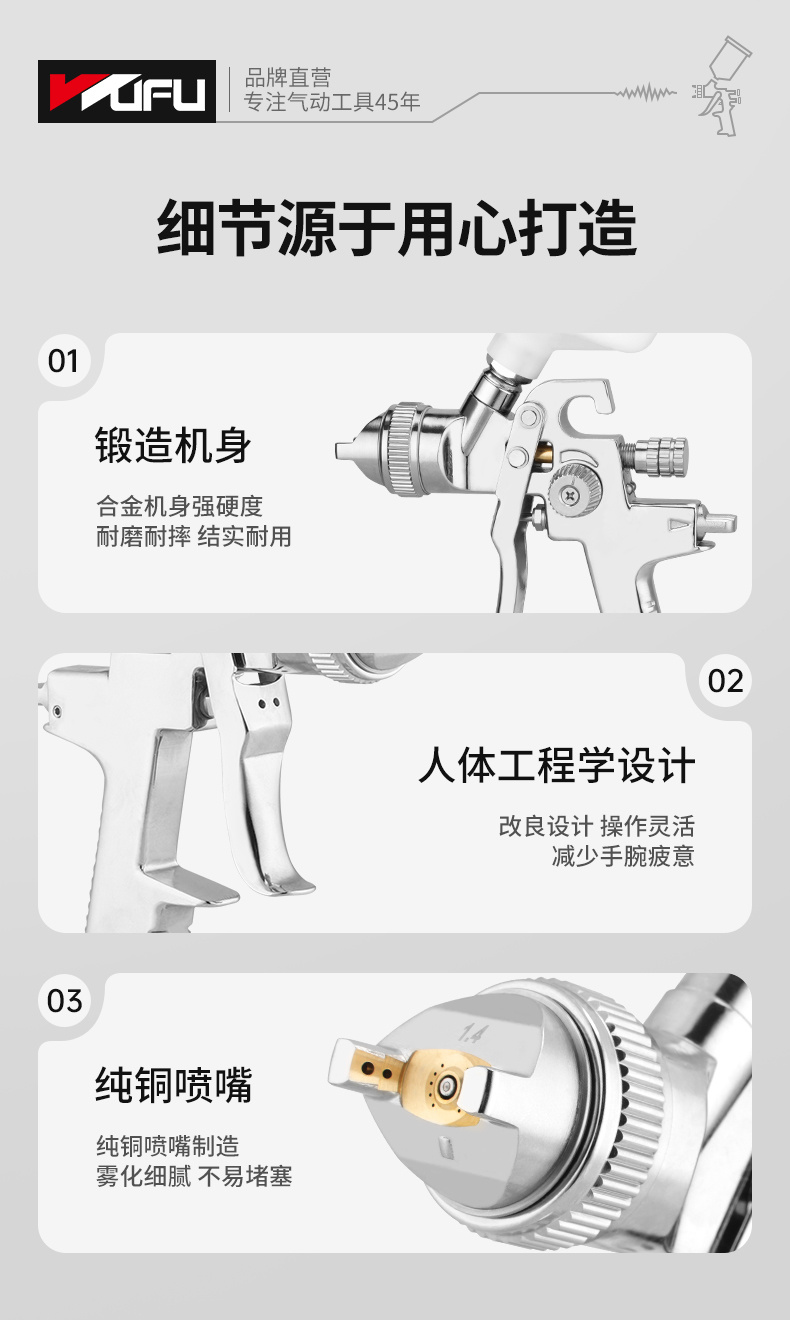 WUFU

品牌直营
专注气动工具45年

细节源于用心打造

01

锻造机身

合金机身强硬度
耐磨耐摔 结实耐用

02

人体工程学设计

改良设计 操作灵活
减少手腕疲意

03

纯铜喷嘴

纯铜喷嘴制造
雾化细腻 不易堵塞

1.4