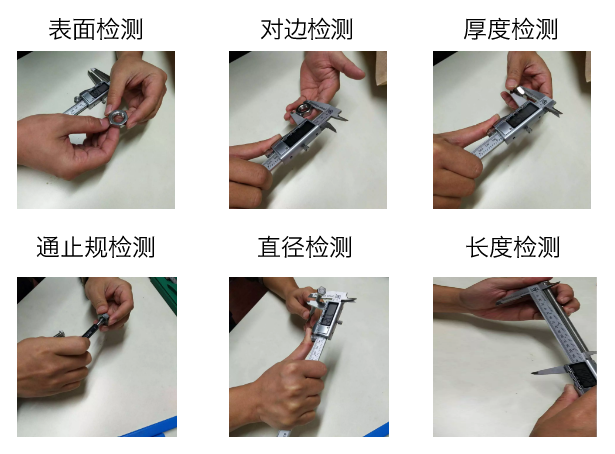 表面检测

对边检测

厚度检测

通止规检测

直径检测

长度检测