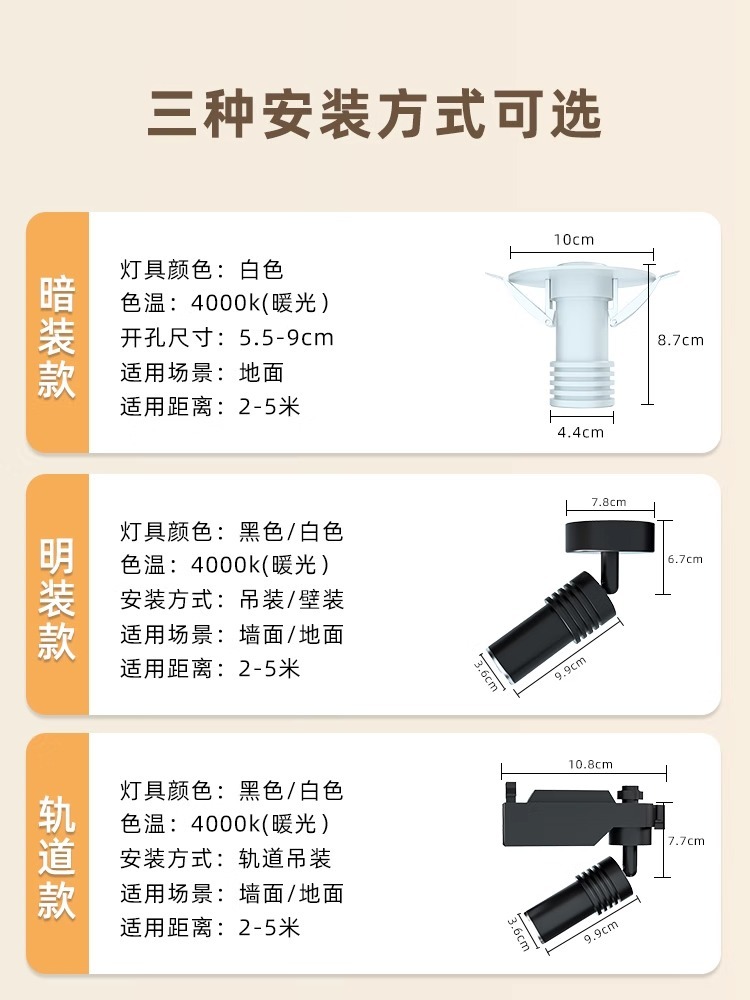 三种安装方式可选

暗装款

灯具颜色：白色
色温：4000k(暖光)
开孔尺寸：5.5-9cm
适用场景：地面
适用距离：2-5米

10cm
8.7cm
4.4cm

明装款

灯具颜色：黑色/白色
色温：4000k(暖光)
安装方式：吊装/壁装
适用场景：墙面/地面
适用距离：2-5米

7.8cm
6.7cm
3.6cm
9.9cm

轨道款

灯具颜色：黑色/白色
色温：4000k(暖光)
安装方式：轨道吊装
适用场景：墙面/地面
适用距离：2-5米

10.8cm
7.7cm
3.6cm
9.9cm