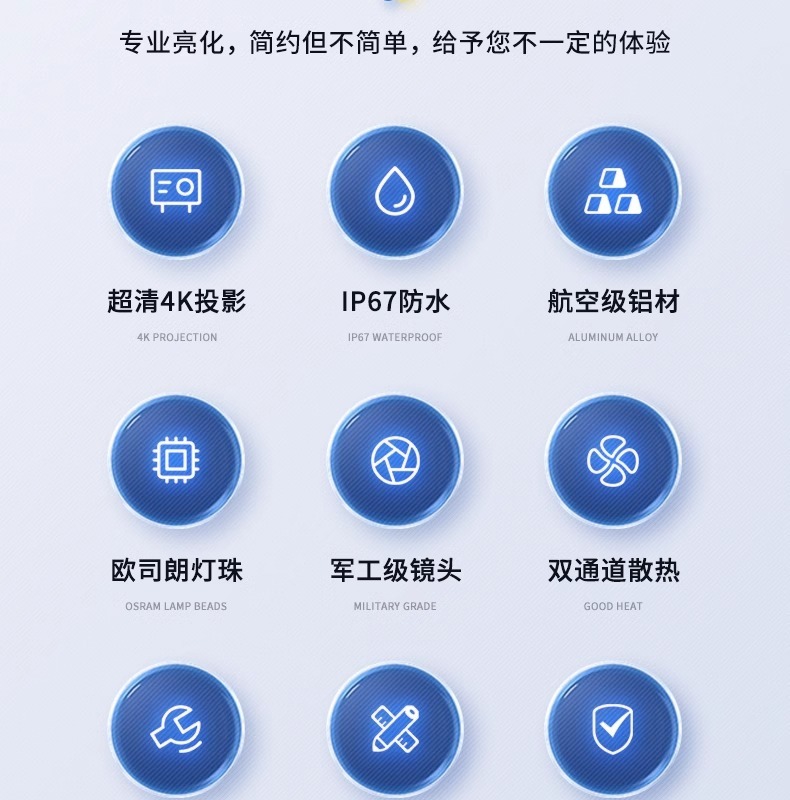 专业亮化，简约但不简单，给予您不一定的体验

超清4K投影
4K PROJECTION

IP67防水
IP67 WATERPROOF

航空级铝材
ALUMINUM ALLOY

欧司朗灯珠
OSRAM LAMP BEADS

军工级镜头
MILITARY GRADE

双通道散热
GOOD HEAT