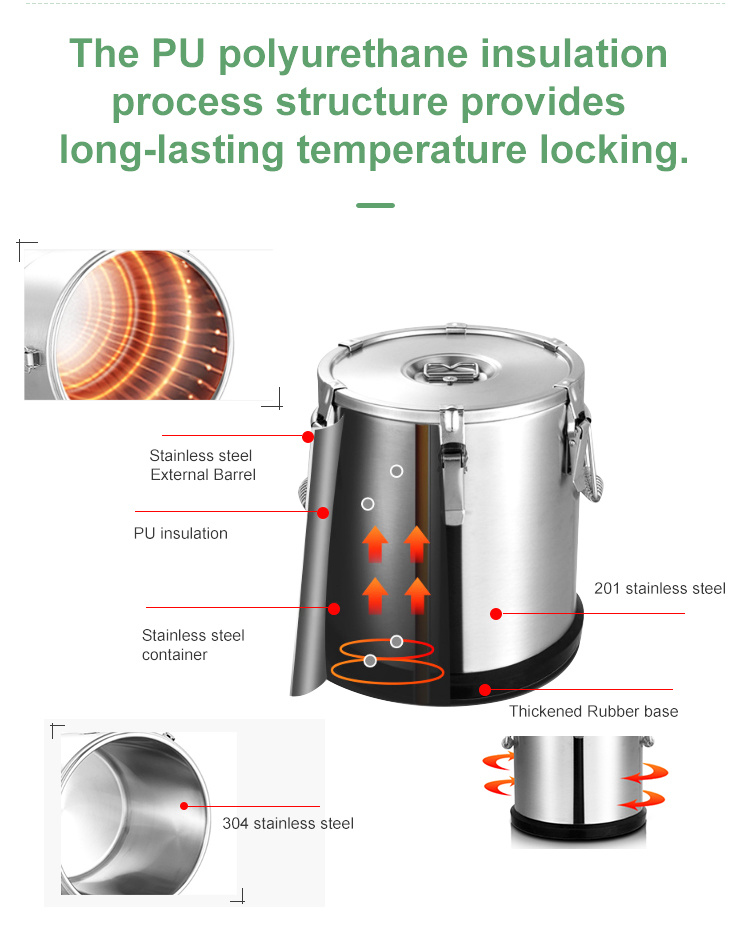 The PU polyurethane insulation process structure provides long-lasting temperature locking.

Stainless steel External Barrel

PU insulation

Stainless steel container

201 stainless steel

Thickened Rubber base

304 stainless steel