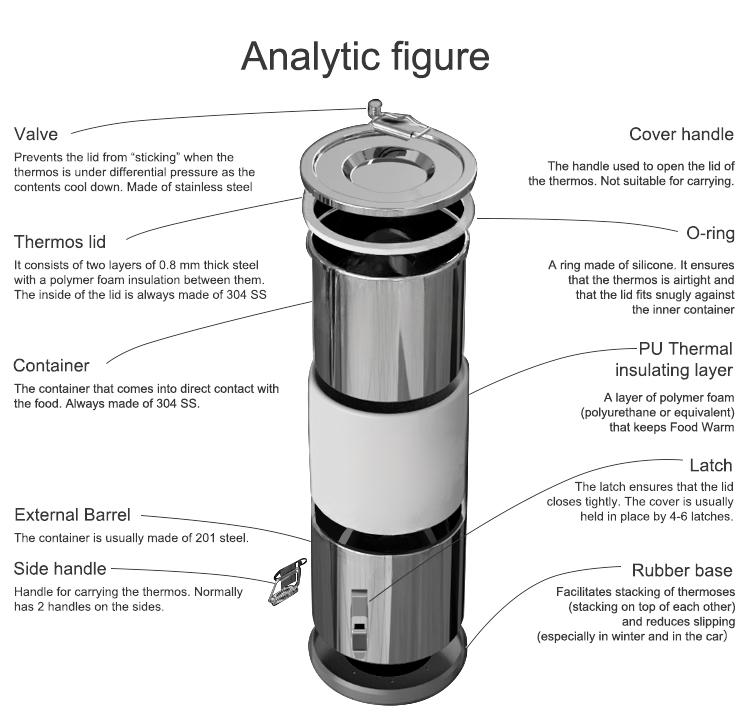 Analytic figure

Valve
Prevents the lid from “sticking” when the thermos is under differential pressure as the contents cool down. Made of stainless steel

Thermos lid
It consists of two layers of 0.8 mm thick steel with a polymer foam insulation between them. The inside of the lid is always made of 304 SS

Container
The container that comes into direct contact with the food. Always made of 304 SS.

External Barrel
The container is usually made of 201 steel.

Side handle
Handle for carrying the thermos. Normally has 2 handles on the sides.

Cover handle
The handle used to open the lid of the thermos. Not suitable for carrying.

O-ring
A ring made of silicone. It ensures that the thermos is airtight and that the lid fits snugly against the inner container

PU Thermal insulating layer
A layer of polymer foam (polyurethane or equivalent) that keeps Food Warm

Latch
The latch ensures that the lid closes tightly. The cover is usually held in place by 4-6 latches.

Rubber base
Facilitates stacking of thermoses (stacking on top of each other) and reduces slipping (especially in winter and in the car)