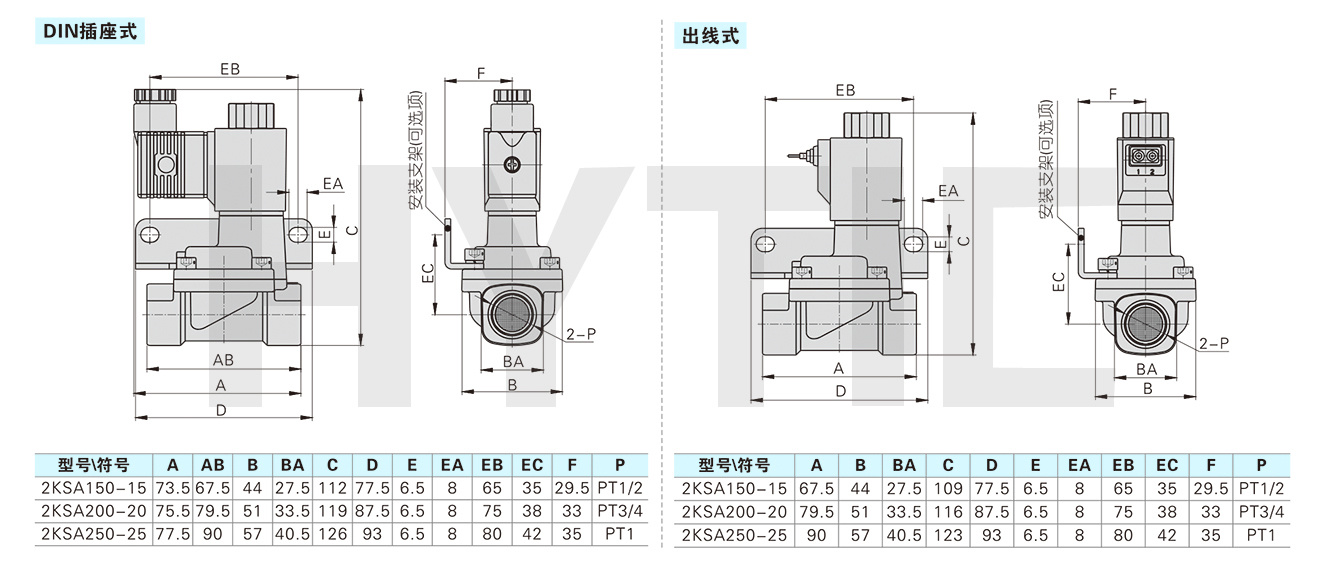 DIN插座式

EB
F
安装支架(可选项)
EA
E
C
EC
2-P
AB
A
D
BA
B

| 型号\符号 | A | AB | B | BA | C | D | E | EA | EB | EC | F | P |
|---|---|---|---|---|---|---|---|---|---|---|---|---|
| 2KSA150-15 | 73.5 | 67.5 | 44 | 27.5 | 112 | 77.5 | 6.5 | 8 | 65 | 35 | 29.5 | PT1/2 |
| 2KSA200-20 | 75.5 | 79.5 | 51 | 33.5 | 119 | 87.5 | 6.5 | 8 | 75 | 38 | 33 | PT3/4 |
| 2KSA250-25 | 77.5 | 90 | 57 | 40.5 | 126 | 93 | 6.5 | 8 | 80 | 42 | 35 | PT1 |

出线式

EB
F
安装支架(可选项)
1 2
EA
E
C
EC
2-P
A
D
BA
B

| 型号\符号 | A | B | BA | C | D | E | EA | EB | EC | F | P |
|---|---|---|---|---|---|---|---|---|---|---|---|
| 2KSA150-15 | 67.5 | 44 | 27.5 | 109 | 77.5 | 6.5 | 8 | 65 | 35 | 29.5 | PT1/2 |
| 2KSA200-20 | 79.5 | 51 | 33.5 | 116 | 87.5 | 6.5 | 8 | 75 | 38 | 33 | PT3/4 |
| 2KSA250-25 | 90 | 57 | 40.5 | 123 | 93 | 6.5 | 8 | 80 | 42 | 35 | PT1 |