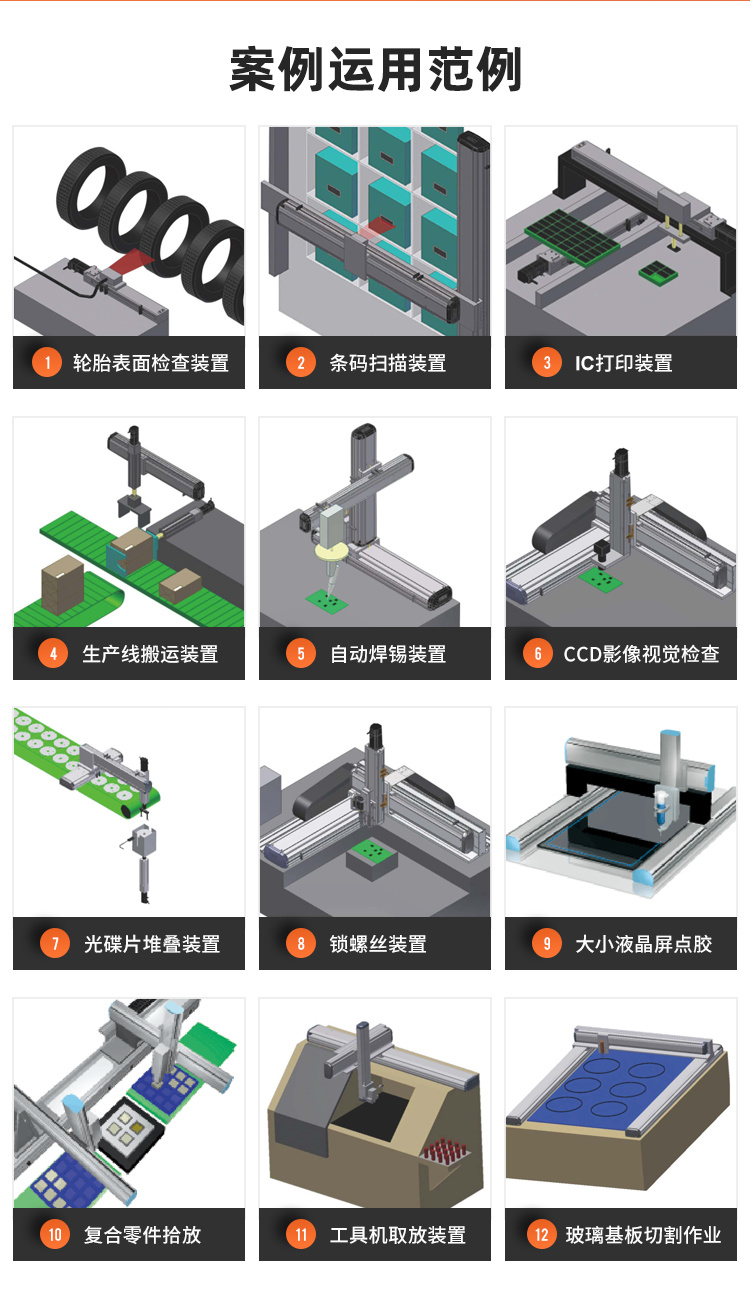 案例运用范例

1 轮胎表面检查装置

2 条码扫描装置

3 IC打印装置

4 生产线搬运装置

5 自动焊锡装置

6 CCD影像视觉检查

7 光碟片堆叠装置

8 锁螺丝装置

9 大小液晶屏点胶

10 复合零件拾放

11 工具机取放装置

12 玻璃基板切割作业