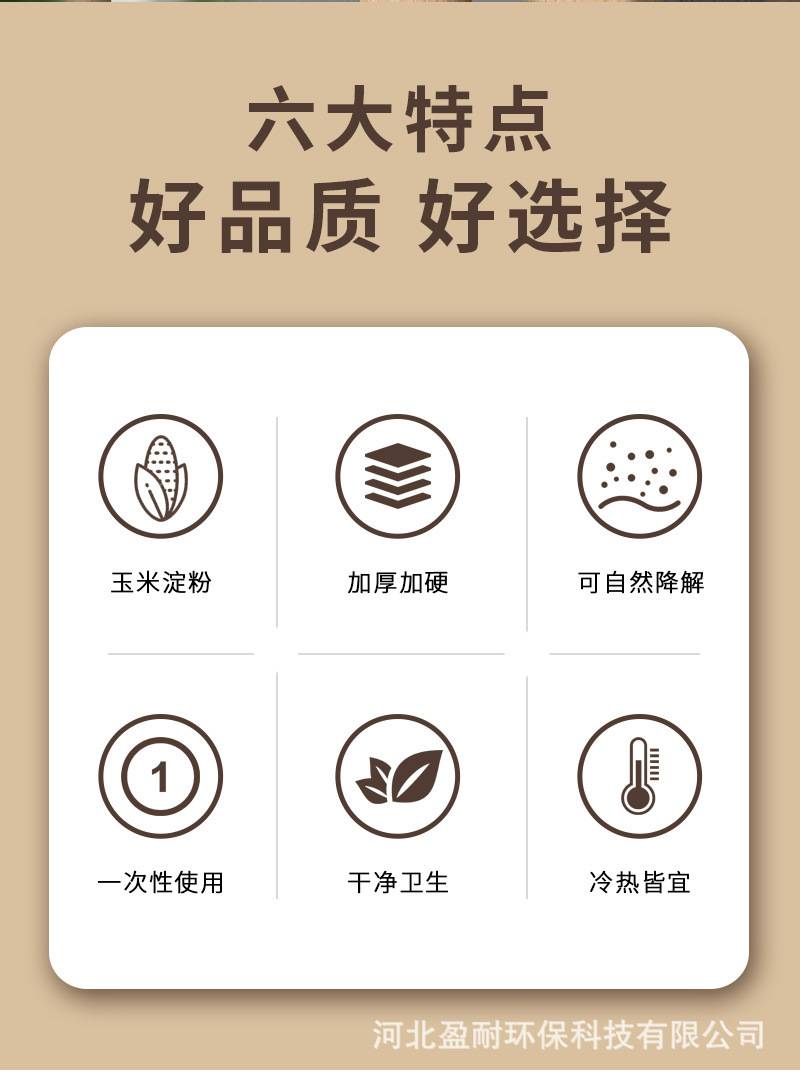 六大特点
好品质 好选择

玉米淀粉

加厚加硬

可自然降解

1

一次性使用

干净卫生

冷热皆宜

河北盈耐环保科技有限公司