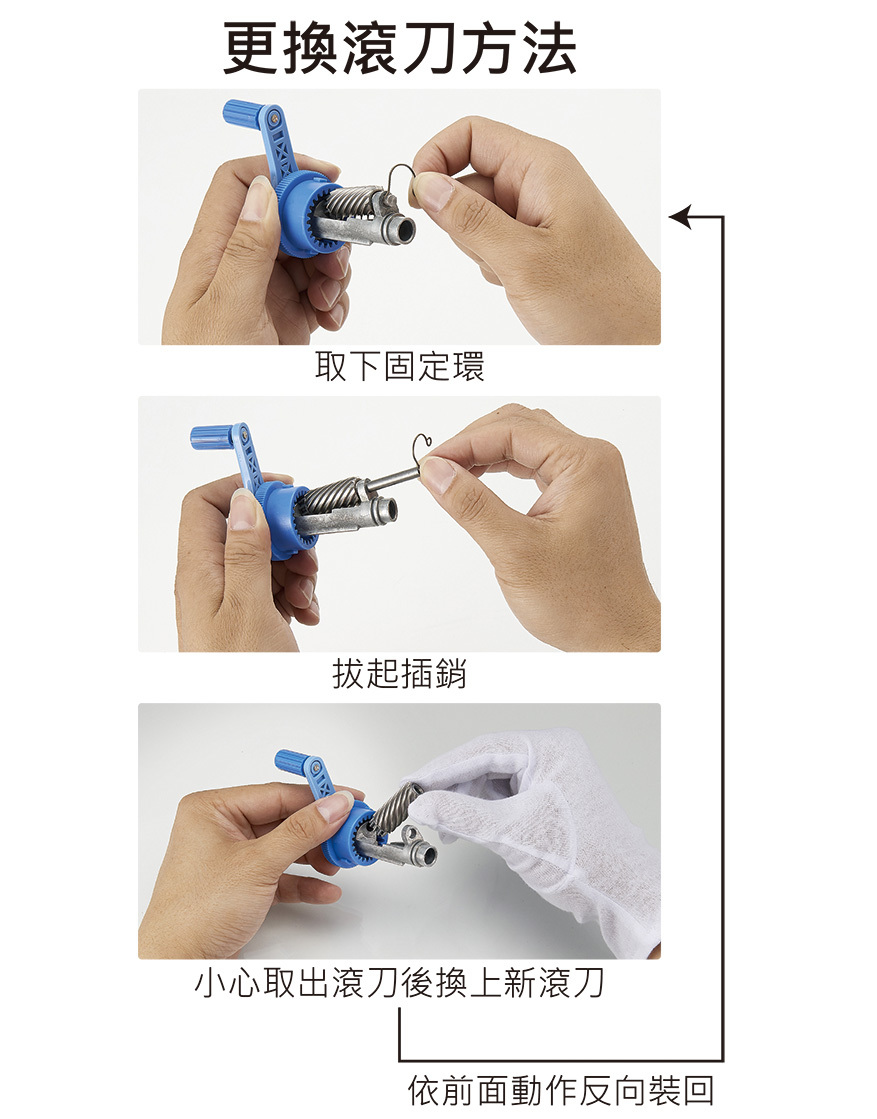 更換滾刀方法

取下固定環

拔起插銷

小心取出滾刀後換上新滾刀

依前面動作反向裝回