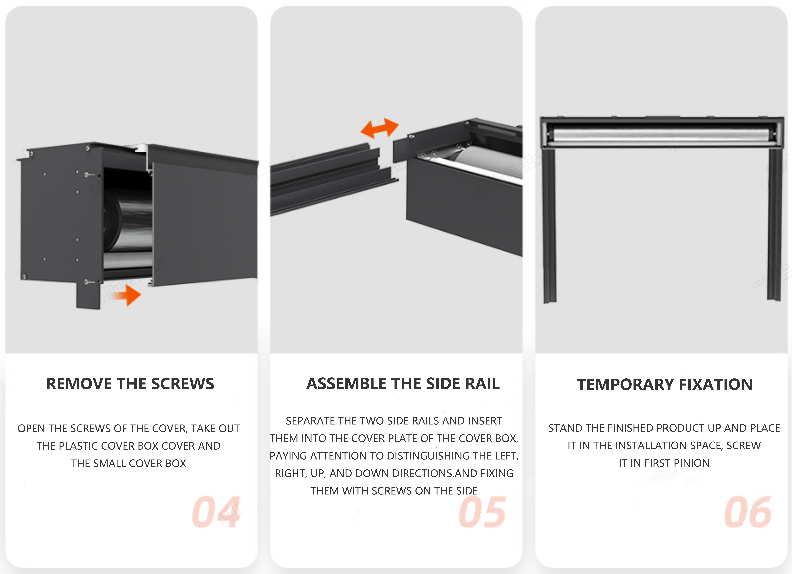 REMOVE THE SCREWS

OPEN THE SCREWS OF THE COVER, TAKE OUT THE PLASTIC COVER BOX COVER AND THE SMALL COVER BOX

04

ASSEMBLE THE SIDE RAIL

SEPARATE THE TWO SIDE RAILS AND INSERT THEM INTO THE COVER PLATE OF THE COVER BOX, PAYING ATTENTION TO DISTINGUISHING THE LEFT, RIGHT, UP, AND DOWN DIRECTIONS.AND FIXING THEM WITH SCREWS ON THE SIDE

05

TEMPORARY FIXATION

STAND THE FINISHED PRODUCT UP AND PLACE IT IN THE INSTALLATION SPACE, SCREW IT IN FIRST PINION

06