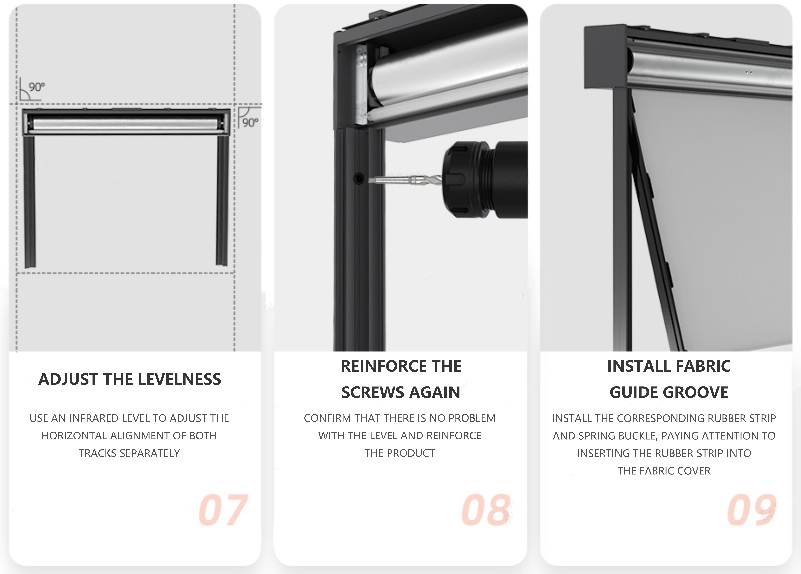 90°

90°

ADJUST THE LEVELNESS

USE AN INFRARED LEVEL TO ADJUST THE HORIZONTAL ALIGNMENT OF BOTH TRACKS SEPARATELY

07

REINFORCE THE SCREWS AGAIN

CONFIRM THAT THERE IS NO PROBLEM WITH THE LEVEL AND REINFORCE THE PRODUCT

08

INSTALL FABRIC GUIDE GROOVE

INSTALL THE CORRESPONDING RUBBER STRIP AND SPRING BUCKLE, PAYING ATTENTION TO INSERTING THE RUBBER STRIP INTO THE FABRIC COVER

09