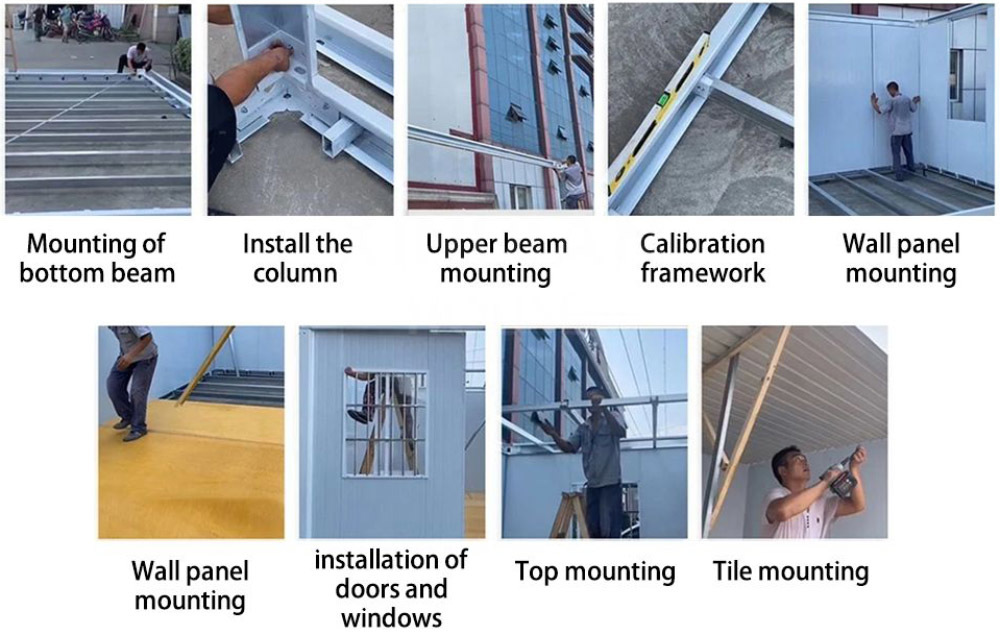 Mounting of bottom beam

Install the column

Upper beam mounting

Calibration framework

Wall panel mounting

Wall panel mounting

installation of doors and windows

Top mounting

Tile mounting