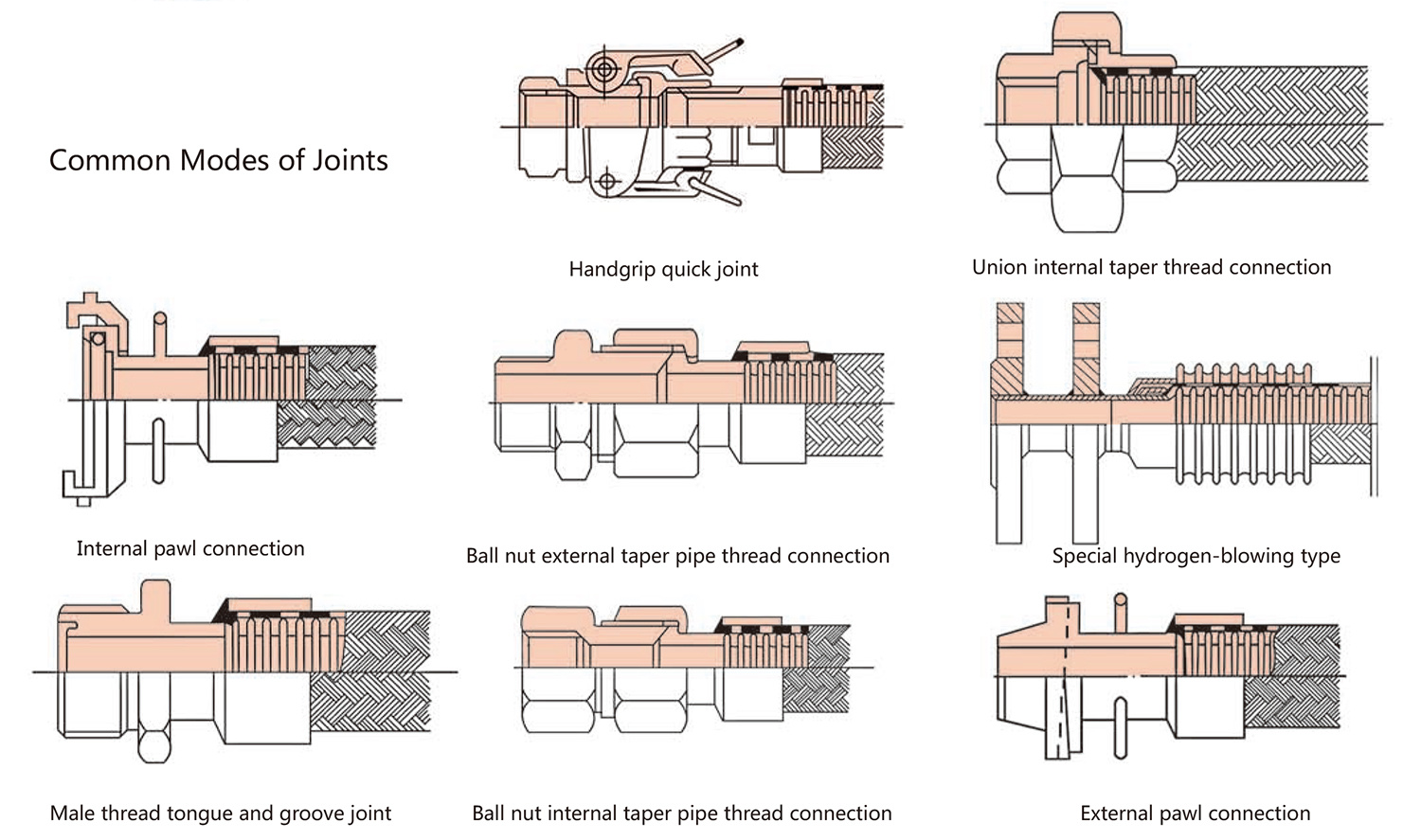 Common Modes of Joints

Handgrip quick joint

Union internal taper thread connection

Internal pawl connection

Ball nut external taper pipe thread connection

Special hydrogen-blowing type

Male thread tongue and groove joint

Ball nut internal taper pipe thread connection

External pawl connection