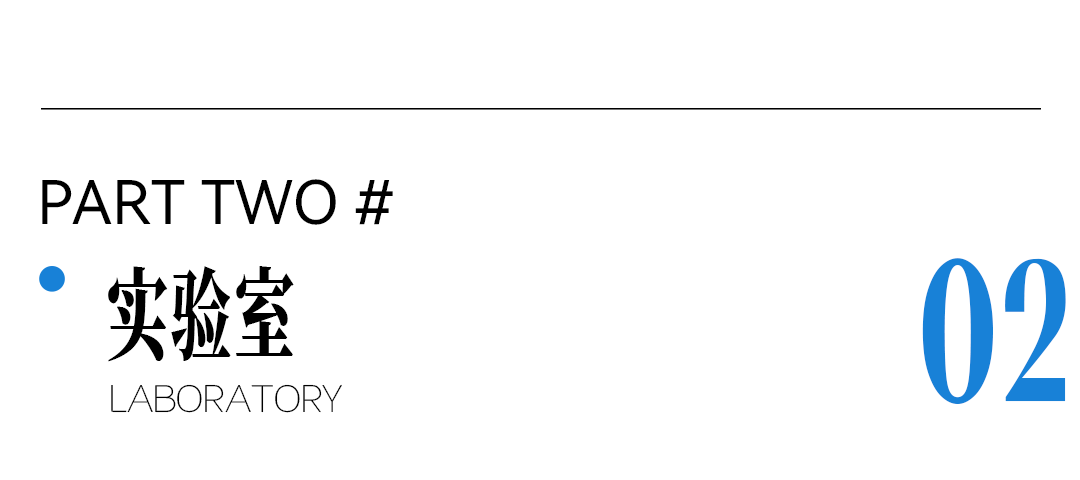 PART TWO #

• 实验室

LABORATORY

02