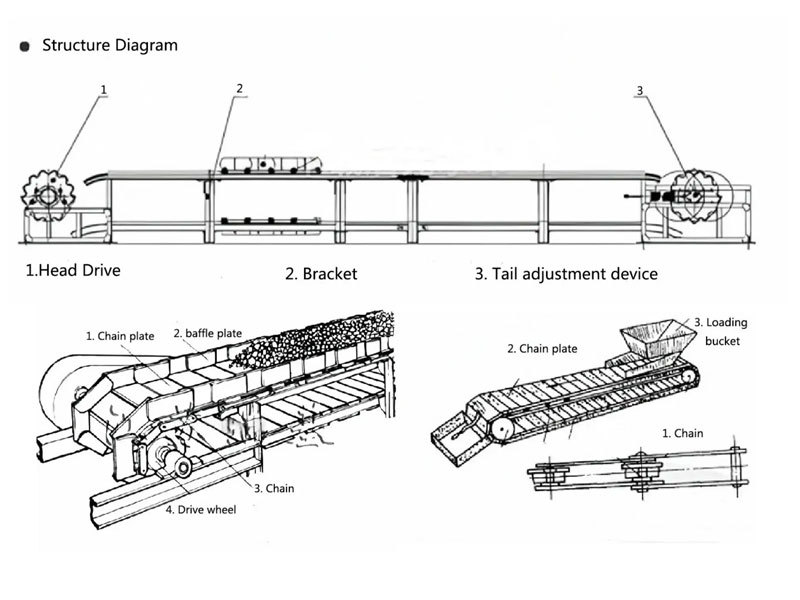 Structure Diagram

1

2

3

1.Head Drive

2. Bracket

3. Tail adjustment device

1. Chain plate

2. baffle plate

3. Chain

4. Drive wheel

2. Chain plate

3. Loading bucket

1. Chain