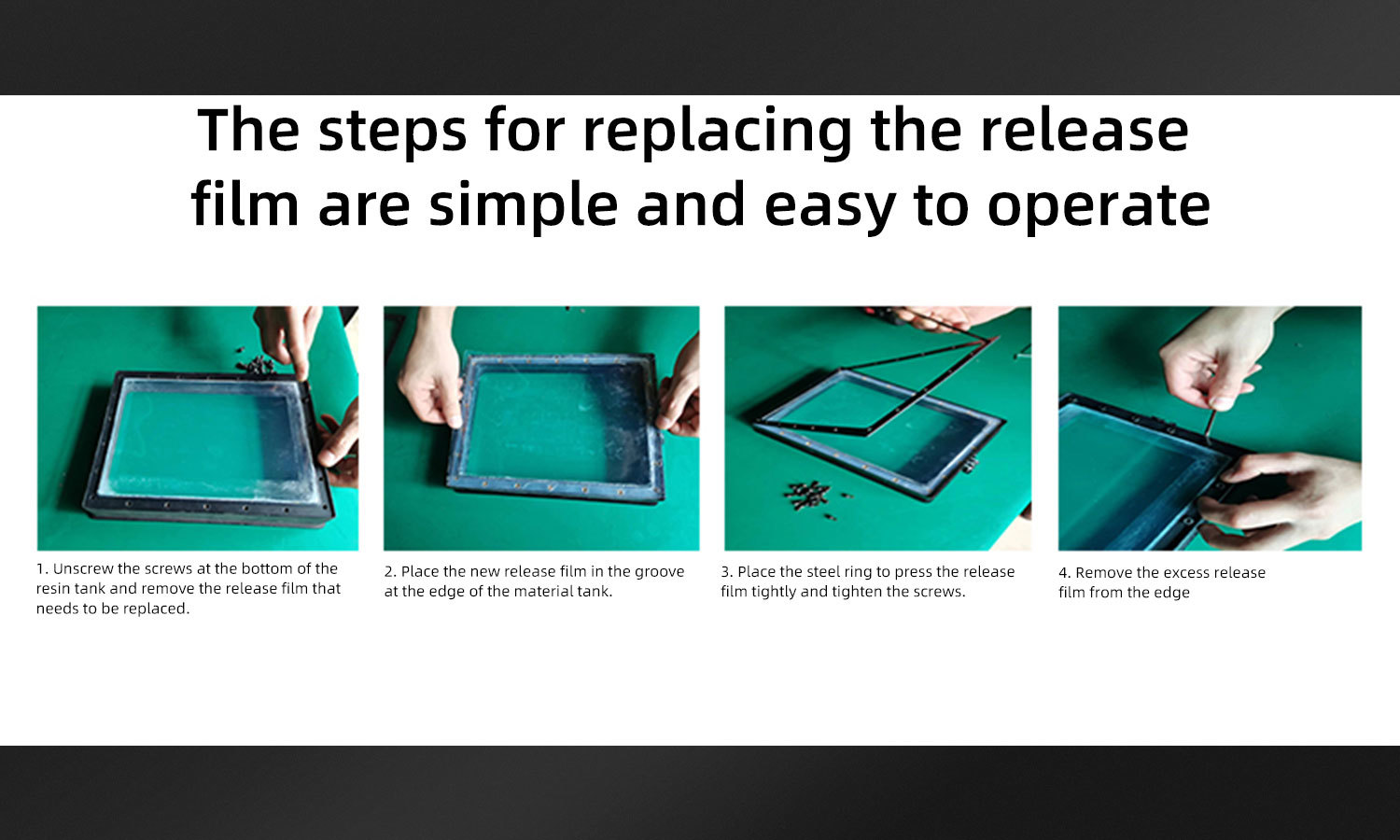 The steps for replacing the release film are simple and easy to operate

1. Unscrew the screws at the bottom of the resin tank and remove the release film that needs to be replaced.

2. Place the new release film in the groove at the edge of the material tank.

3. Place the steel ring to press the release film tightly and tighten the screws.

4. Remove the excess release film from the edge