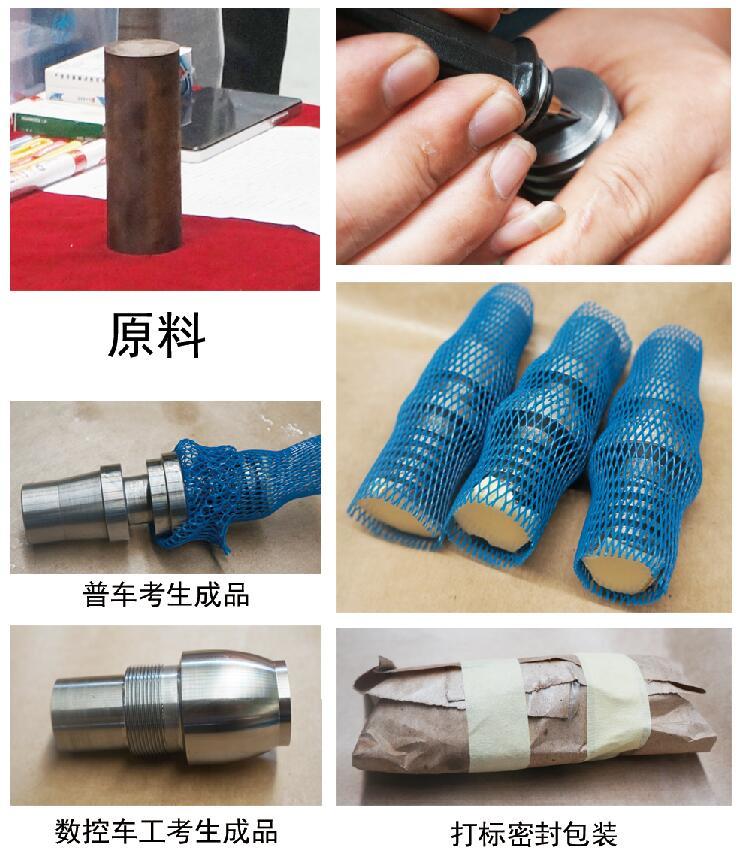 原料

普车考生成品

数控车工考生成品

打标密封包装