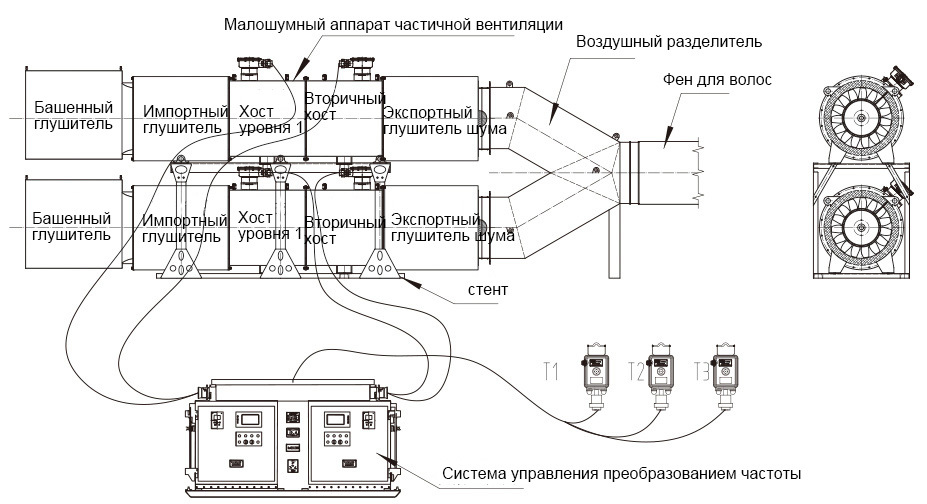 Малошумный аппарат частичной вентиляции

Воздушный разделитель

Фен для волос

Башенный глушитель

Импортный глушитель

Хост уровня 1

Вторичный хост

Экспортный глушитель шума

Башенный глушитель

Импортный глушитель

Хост уровня 1

Вторичный хост

Экспортный глушитель шума

стент

T1

T2

T3

Система управления преобразованием частоты