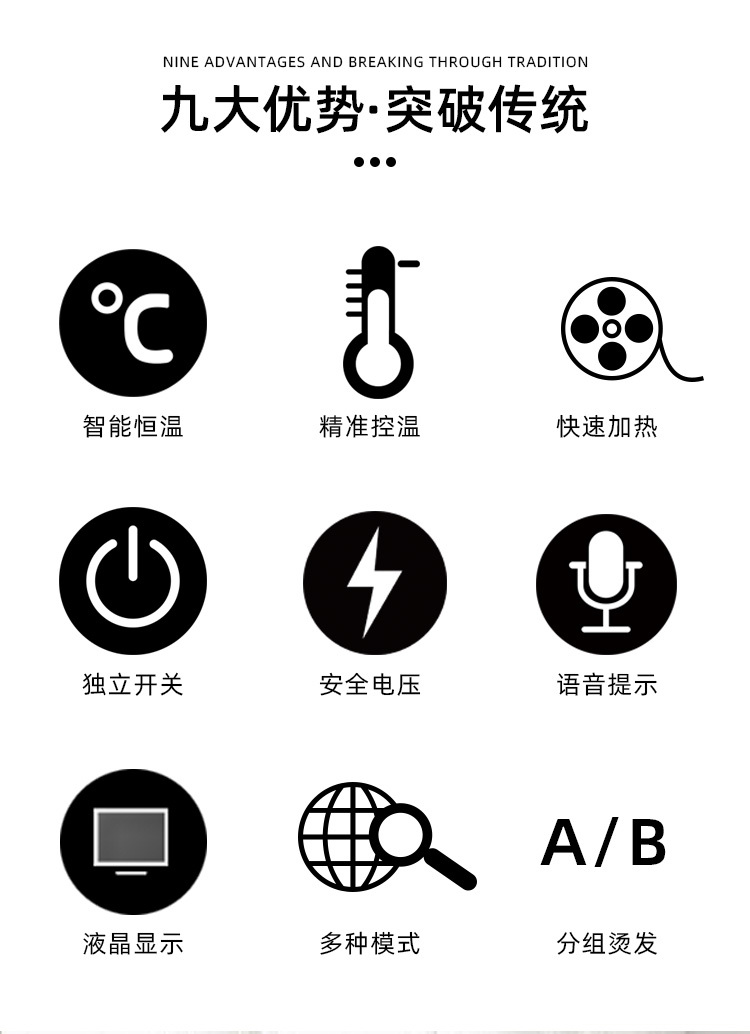 NINE ADVANTAGES AND BREAKING THROUGH TRADITION

九大优势·突破传统

°C

智能恒温

精准控温

快速加热

独立开关

安全电压

语音提示

液晶显示

多种模式

A/B

分组烫发