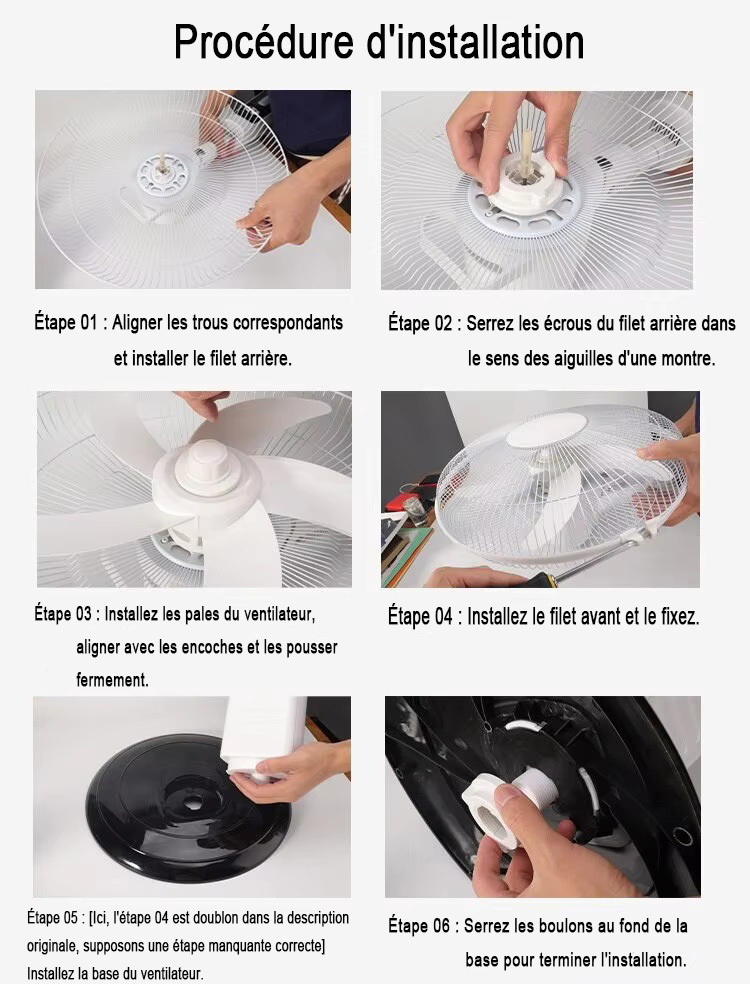 Procédure d'installation

Étape 01 : Aligner les trous correspondants et installer le filet arrière.

Étape 02 : Serrez les écrous du filet arrière dans le sens des aiguilles d'une montre.

Étape 03 : Installez les pales du ventilateur, aligner avec les encoches et les pousser fermement.

Étape 04 : Installez le filet avant et le fixez.

Étape 05 : [Ici, l'étape 04 est doublon dans la description originale, supposons une étape manquante correcte] Installez la base du ventilateur.

Étape 06 : Serrez les boulons au fond de la base pour terminer l'installation.