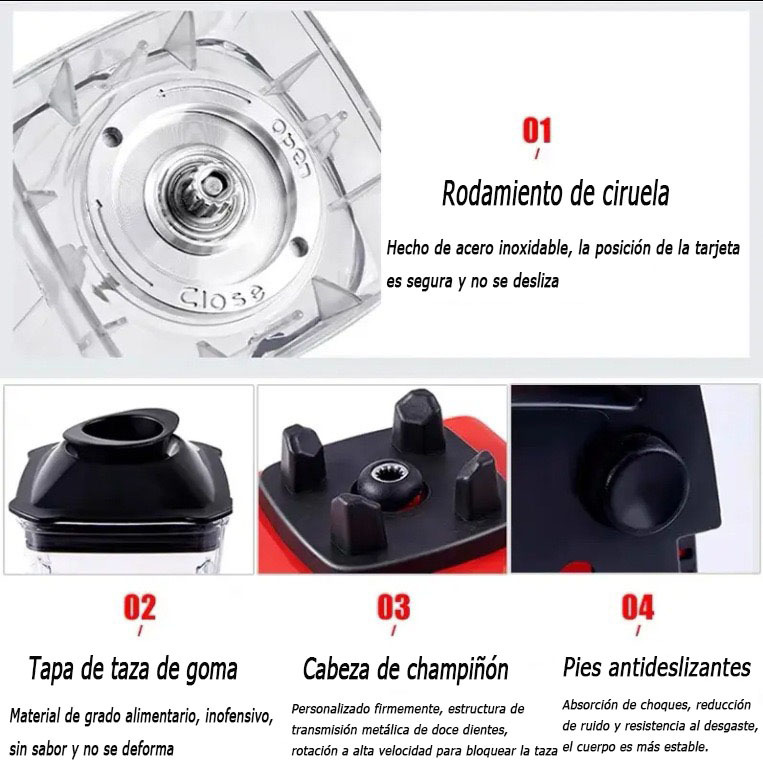 Open

Close

01
/
Rodamiento de ciruela
Hecho de acero inoxidable, la posición de la tarjeta es segura y no se desliza

02
/
Tapa de taza de goma
Material de grado alimentario, inofensivo, sin sabor y no se deforma

03
/
Cabeza de champiñón
Personalizado firmemente, estructura de transmisión metálica de doce dientes, rotación a alta velocidad para bloquear la taza

04
/
Pies antideslizantes
Absorción de choques, reducción de ruido y resistencia al desgaste, el cuerpo es más estable.