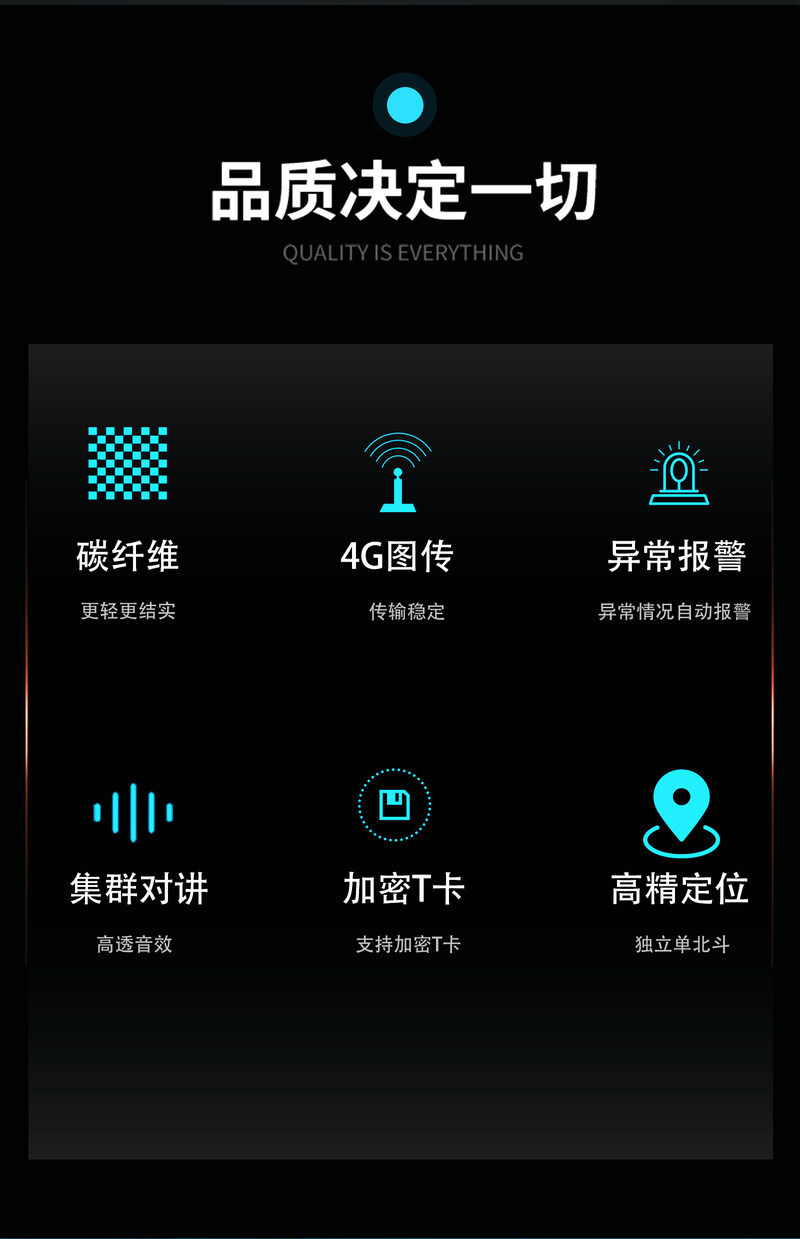 品质决定一切

QUALITY IS EVERYTHING

碳纤维

更轻更结实

4G图传

传输稳定

异常报警

异常情况自动报警

集群对讲

高透音效

加密T卡

支持加密T卡

高精定位

独立单北斗