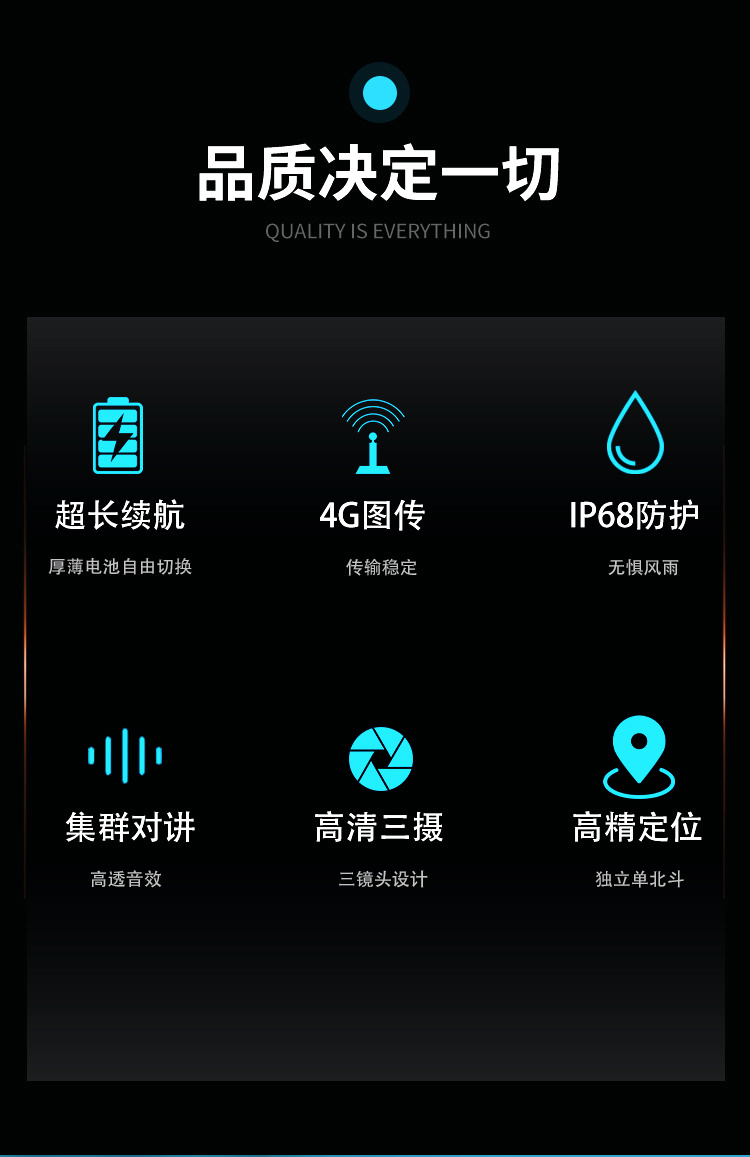 品质决定一切
QUALITY IS EVERYTHING

超长续航
厚薄电池自由切换

4G图传
传输稳定

IP68防护
无惧风雨

集群对讲
高透音效

高清三摄
三镜头设计

高精定位
独立单北斗