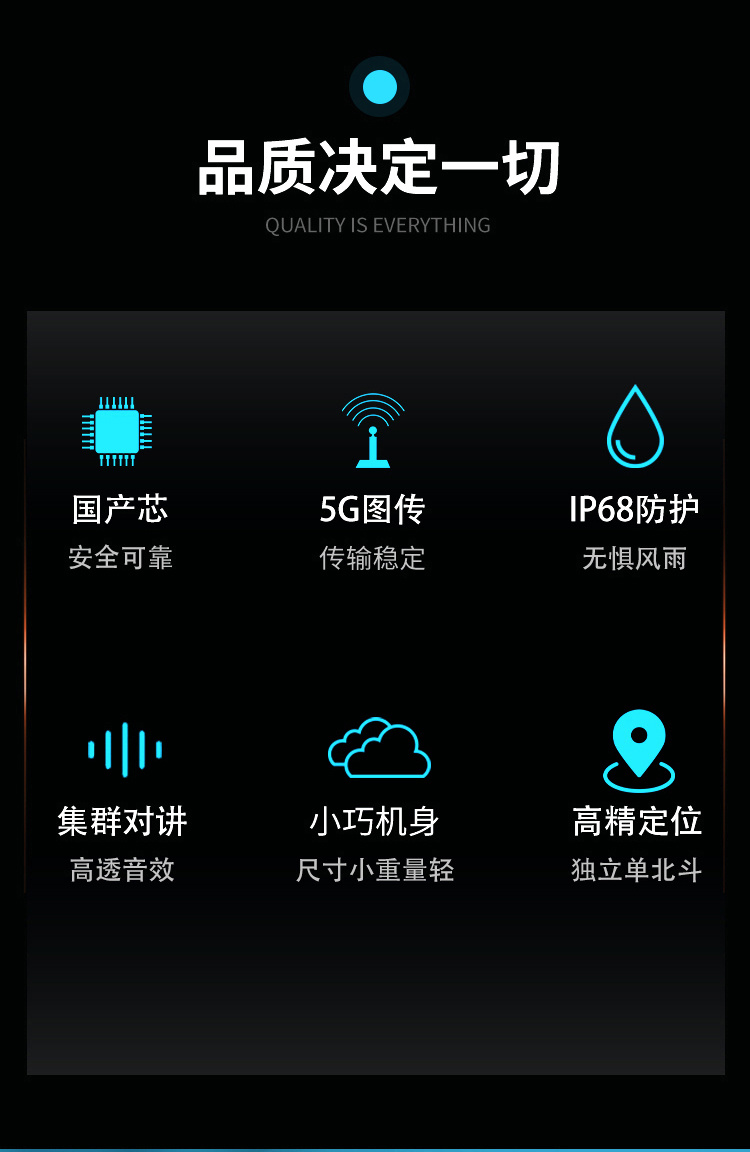 品质决定一切
QUALITY IS EVERYTHING

国产芯
安全可靠

5G图传
传输稳定

IP68防护
无惧风雨

集群对讲
高透音效

小巧机身
尺寸小重量轻

高精定位
独立单北斗