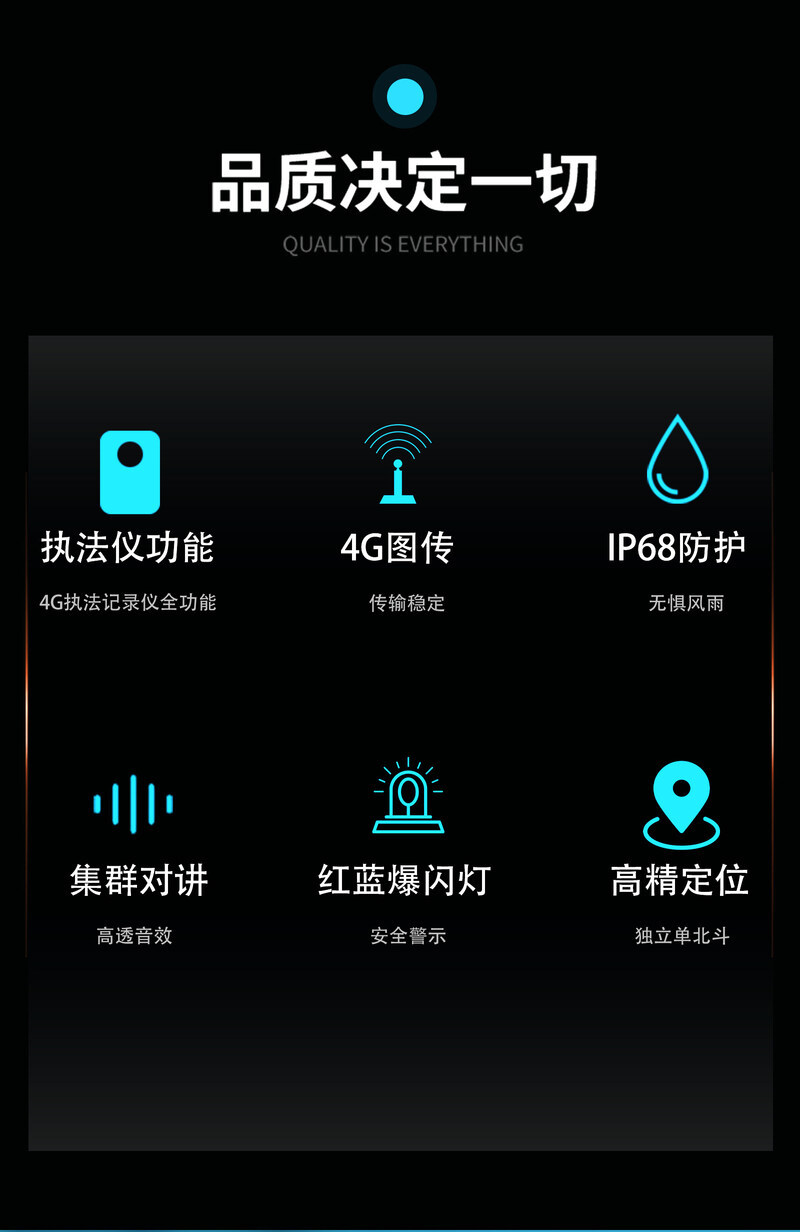 品质决定一切

QUALITY IS EVERYTHING

执法仪功能

4G执法记录仪全功能

4G图传

传输稳定

IP68防护

无惧风雨

集群对讲

高透音效

红蓝爆闪灯

安全警示

高精定位

独立单北斗