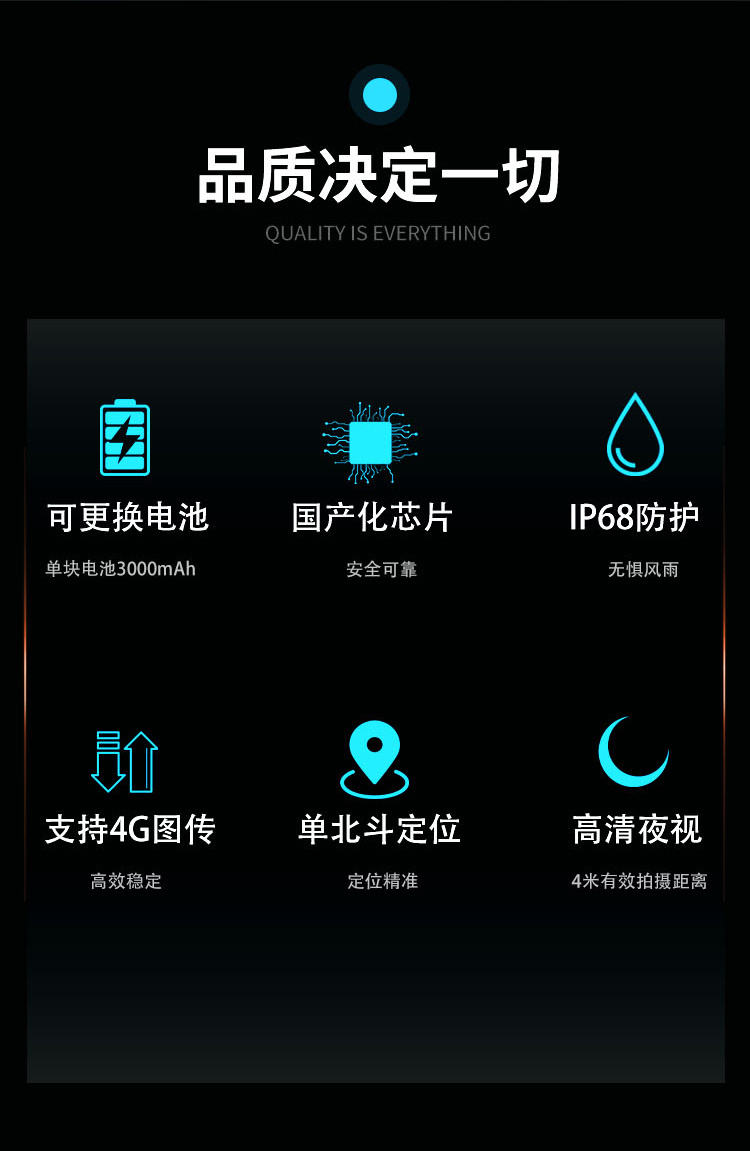 品质决定一切

QUALITY IS EVERYTHING

可更换电池

单块电池3000mAh

国产化芯片

安全可靠

IP68防护

无惧风雨

支持4G图传

高效稳定

单北斗定位

定位精准

高清夜视

4米有效拍摄距离