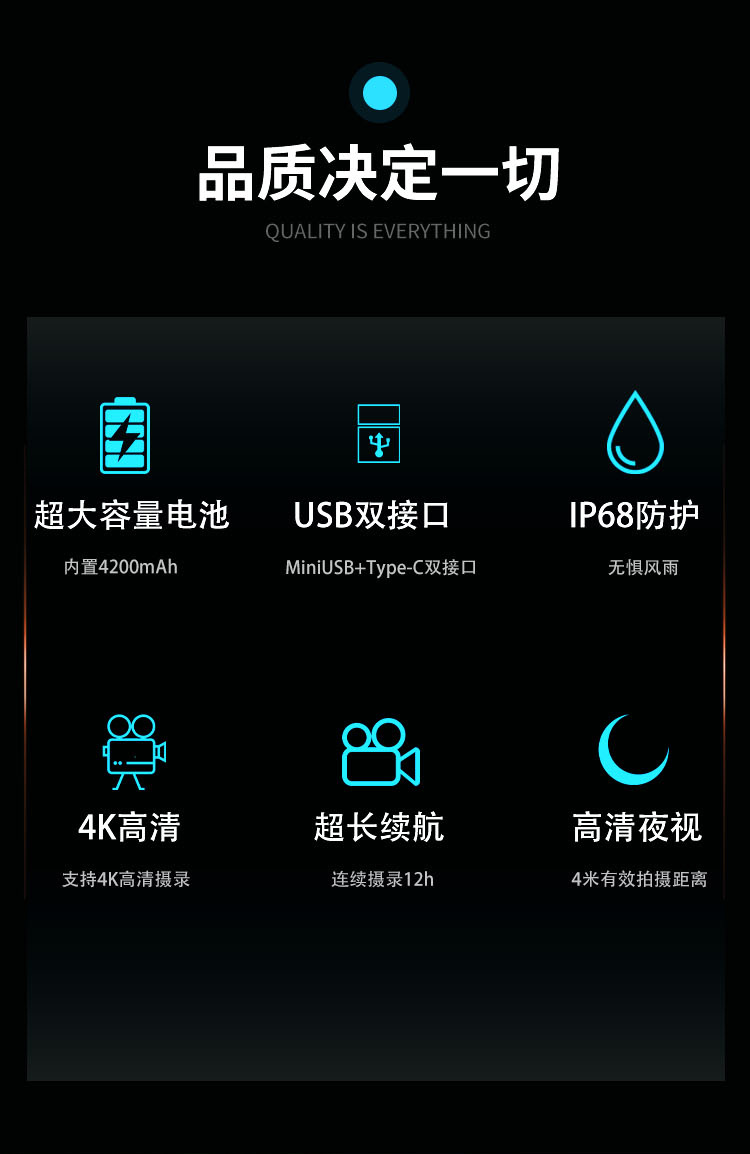 品质决定一切
QUALITY IS EVERYTHING

超大容量电池
内置4200mAh

USB双接口
MiniUSB+Type-C双接口

IP68防护
无惧风雨

4K高清
支持4K高清摄录

超长续航
连续摄录12h

高清夜视
4米有效拍摄距离