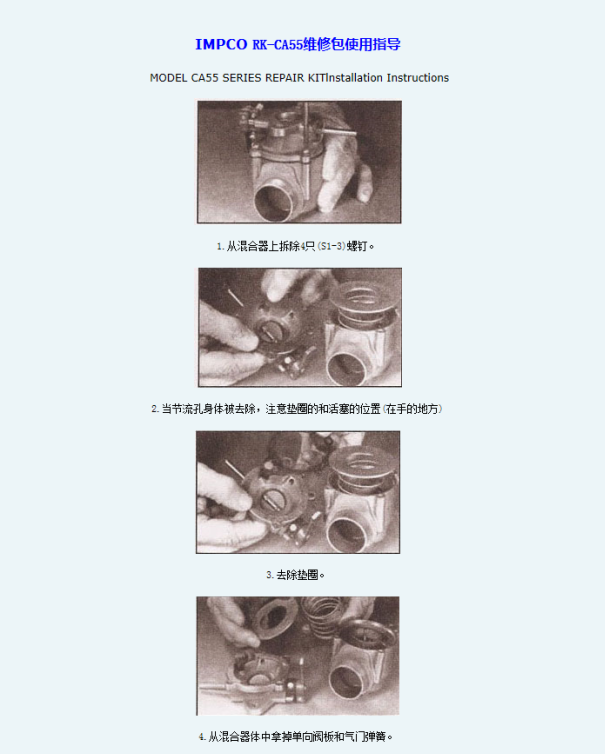 IMPCO RK-CA55维修包使用指导

MODEL CA55 SERIES REPAIR KITInstallation Instructions

1. 从混合器上拆除4只(S1-3)螺钉。

2. 当节流孔身体被去除，注意垫圈的和活塞的位置(在手的地方)

3. 去除垫圈。

4. 从混合器体中拿掉单向阀板和气门弹簧。