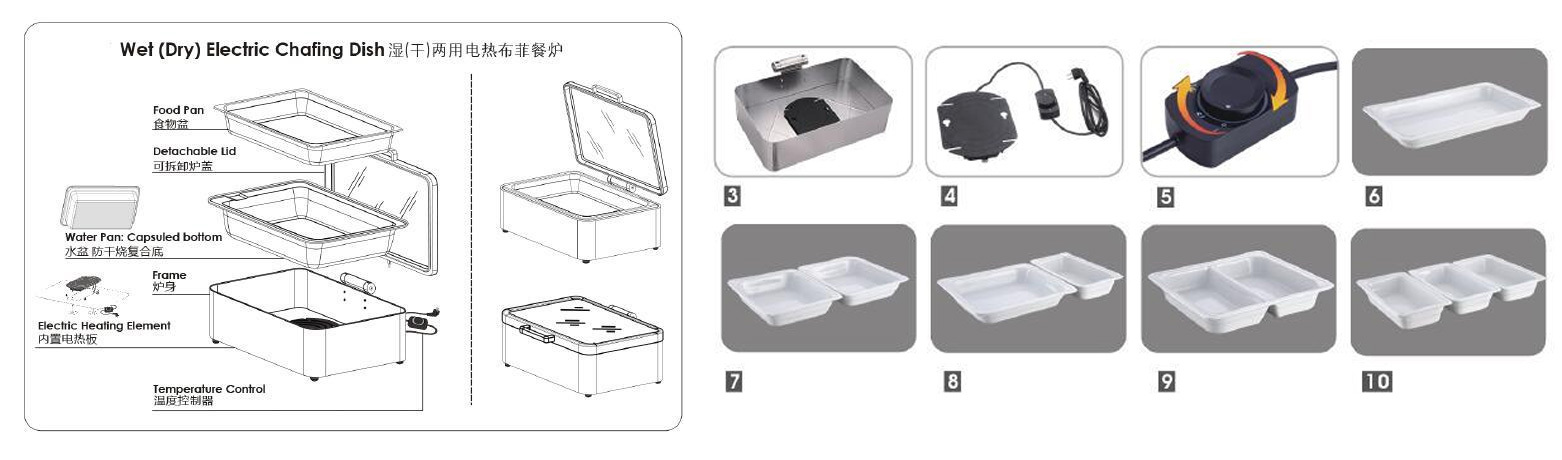 Wet (Dry) Electric Chafing Dish 湿(干)两用电热布菲餐炉

Food Pan
食物盆

Detachable Lid
可拆卸炉盖

Water Pan: Capsuled bottom
水盆 防干烧复合底

Frame
炉身

Electric Heating Element
内置电热板

Temperature Control
温度控制器

3

4

5

6

7

8

9

10