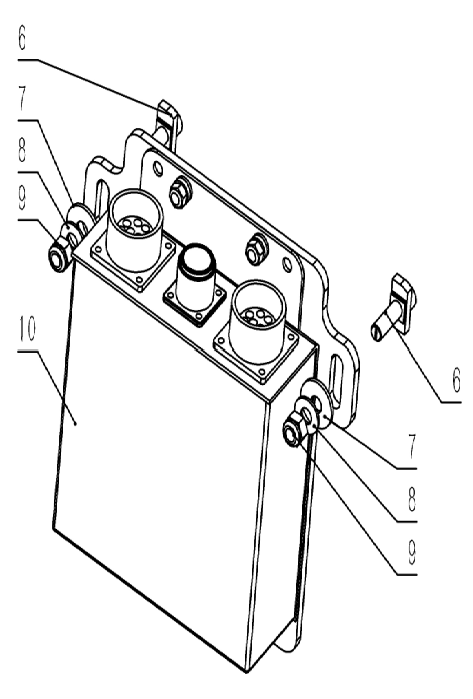 6
7
8
9
10
6
7
8
9