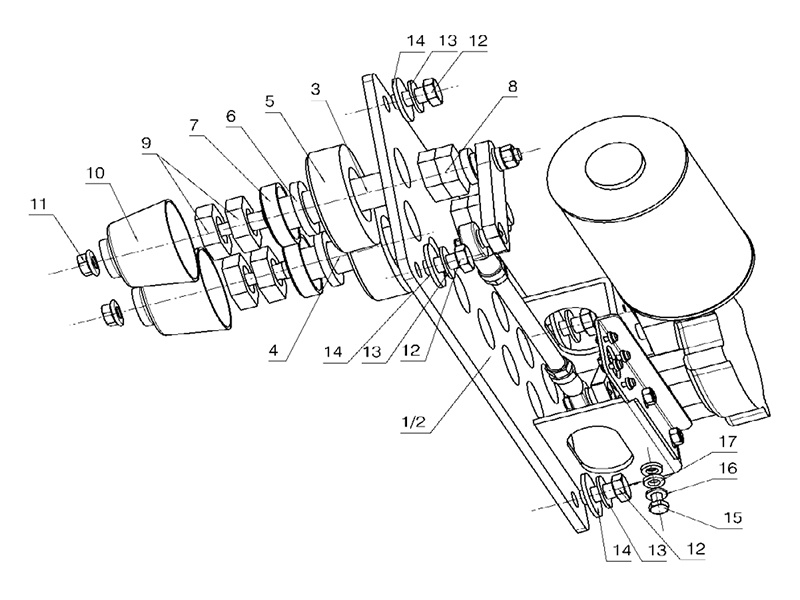 14 13 12
3
5
8
6
7
9
10
11
4
14 13 12
1/2
17
16
15
14 13 12