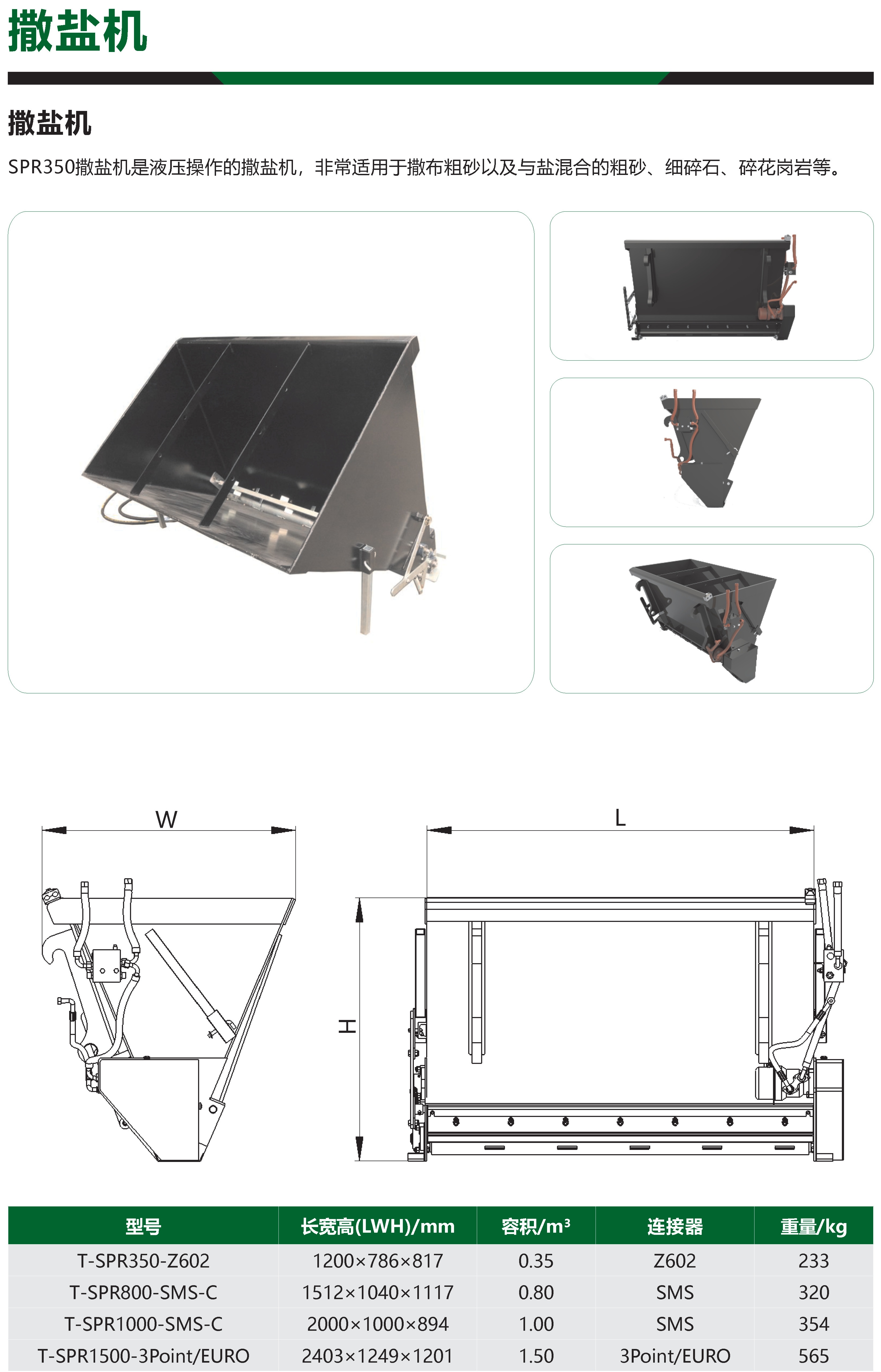 撒盐机

撒盐机

SPR350撒盐机是液压操作的撒盐机，非常适用于撒布粗砂以及与盐混合的粗砂、细碎石、碎花岗岩等。

W

L

H

| 型号 | 长宽高(LWH)/mm | 容积/m³ | 连接器 | 重量/kg |
|---|---|---|---|---|
| T-SPR350-Z602 | 1200×786×817 | 0.35 | Z602 | 233 |
| T-SPR800-SMS-C | 1512×1040×1117 | 0.80 | SMS | 320 |
| T-SPR1000-SMS-C | 2000×1000×894 | 1.00 | SMS | 354 |
| T-SPR1500-3Point/EURO | 2403×1249×1201 | 1.50 | 3Point/EURO | 565 |