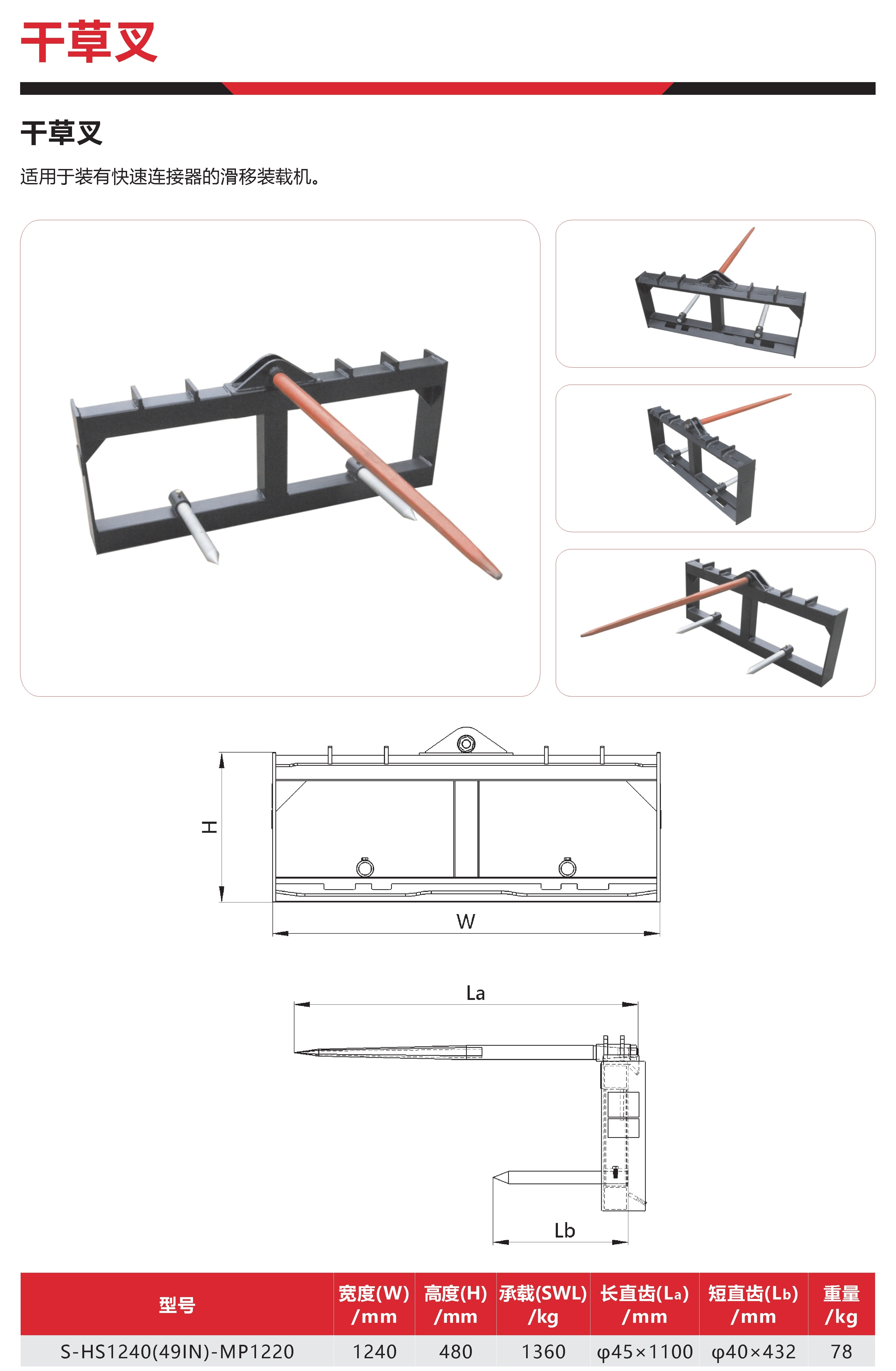 干草叉

干草叉

适用于装有快速连接器的滑移装载机。

H

W

La

Lb

| 型号 | 宽度(W) /mm | 高度(H) /mm | 承载(SWL) /kg | 长直齿(La) /mm | 短直齿(Lb) /mm | 重量 /kg |
|---|---|---|---|---|---|---|
| S-HS1240(49IN)-MP1220 | 1240 | 480 | 1360 | φ45×1100 | φ40×432 | 78 |