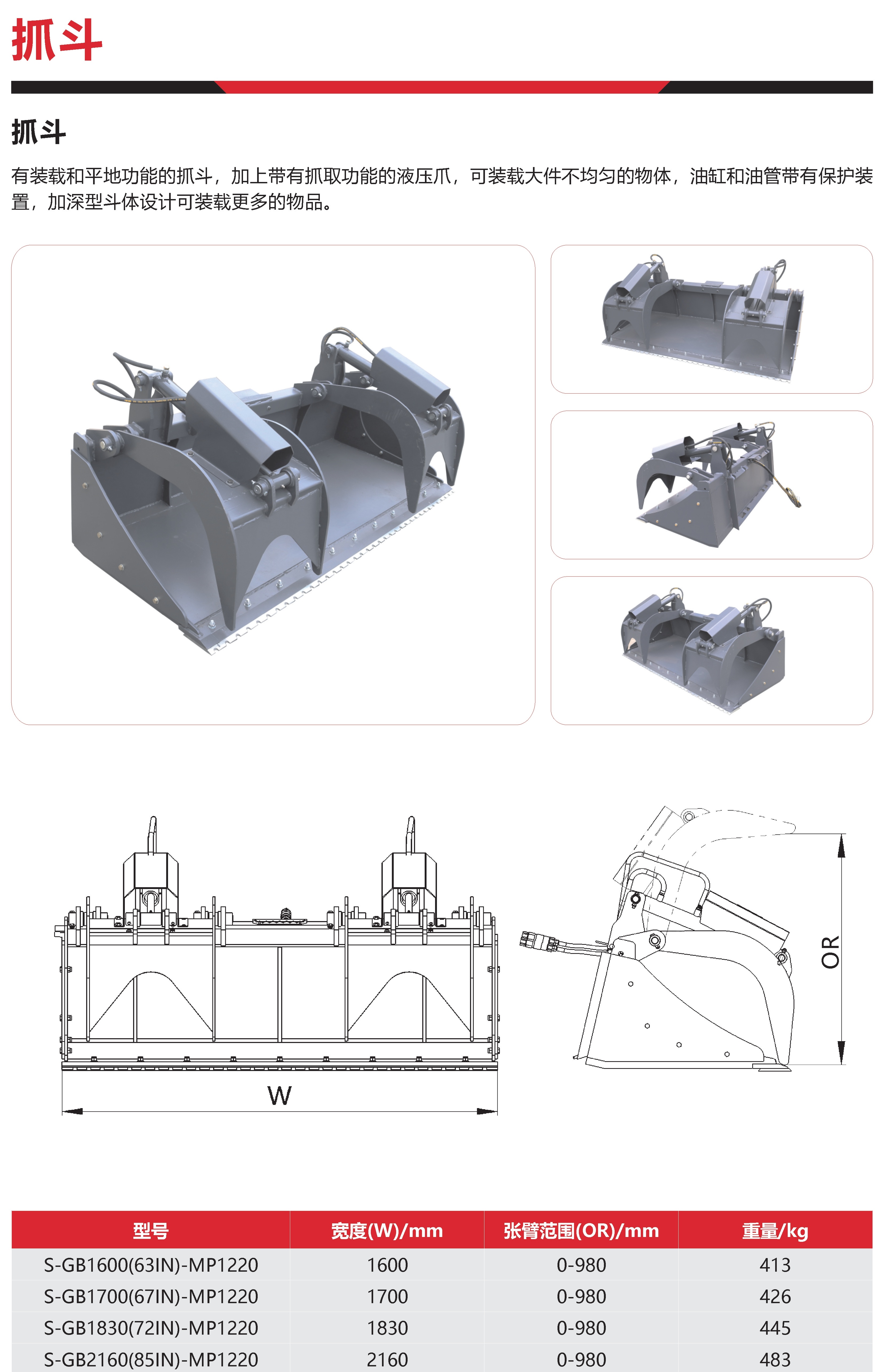 抓斗

抓斗

有装载和平地功能的抓斗，加上带有抓取功能的液压爪，可装载大件不均匀的物体，油缸和油管带有保护装置，加深型斗体设计可装载更多的物品。

W

OR

| 型号 | 宽度(W)/mm | 张臂范围(OR)/mm | 重量/kg |
|---|---|---|---|
| S-GB1600(63IN)-MP1220 | 1600 | 0-980 | 413 |
| S-GB1700(67IN)-MP1220 | 1700 | 0-980 | 426 |
| S-GB1830(72IN)-MP1220 | 1830 | 0-980 | 445 |
| S-GB2160(85IN)-MP1220 | 2160 | 0-980 | 483 |