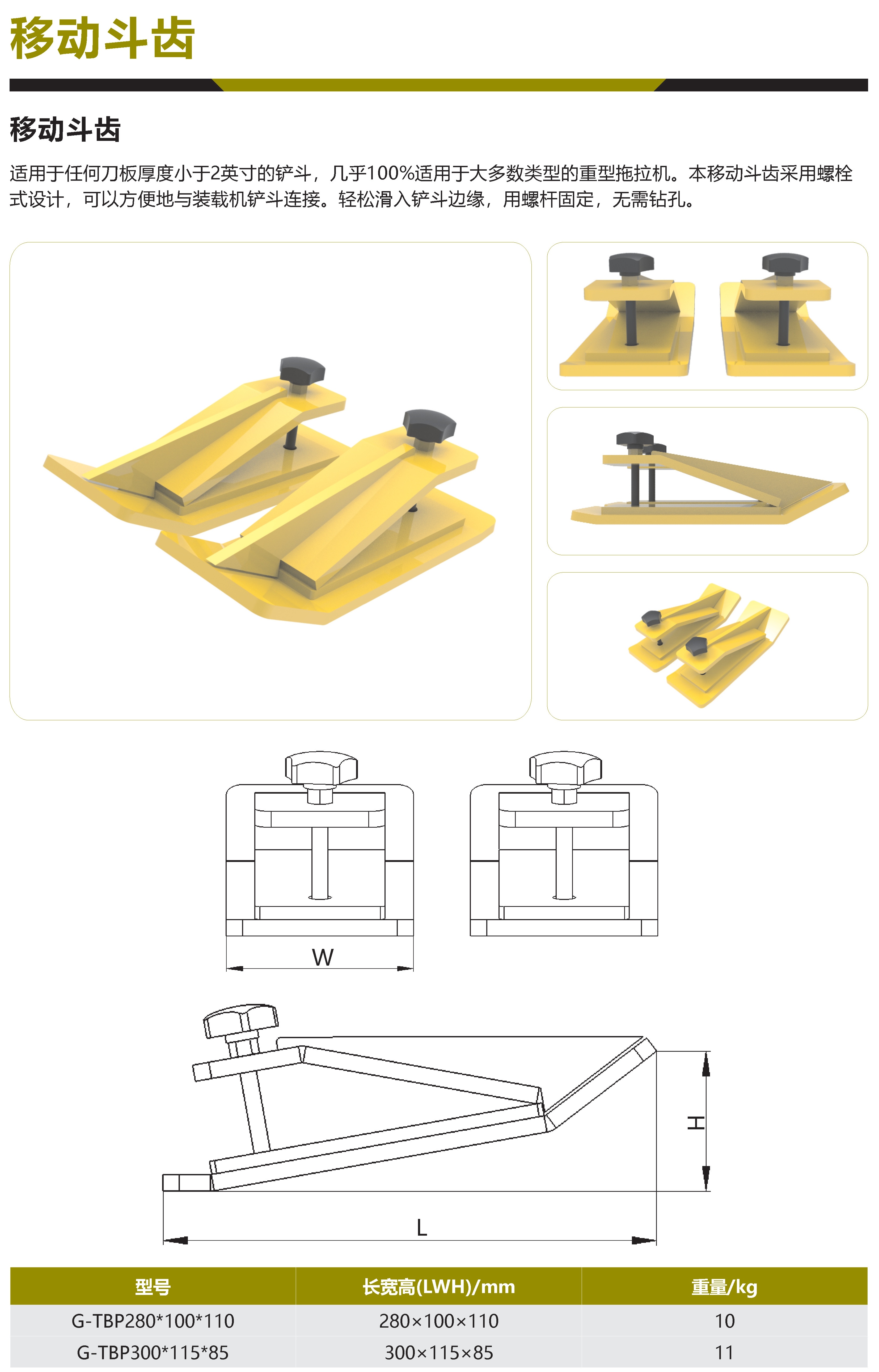 移动斗齿

移动斗齿

适用于任何刀板厚度小于2英寸的铲斗，几乎100%适用于大多数类型的重型拖拉机。本移动斗齿采用螺栓式设计，可以方便地与装载机铲斗连接。轻松滑入铲斗边缘，用螺杆固定，无需钻孔。

W

H

L

| 型号 | 长宽高(LWH)/mm | 重量/kg |
|---|---|---|
| G-TBP280*100*110 | 280×100×110 | 10 |
| G-TBP300*115*85 | 300×115×85 | 11 |