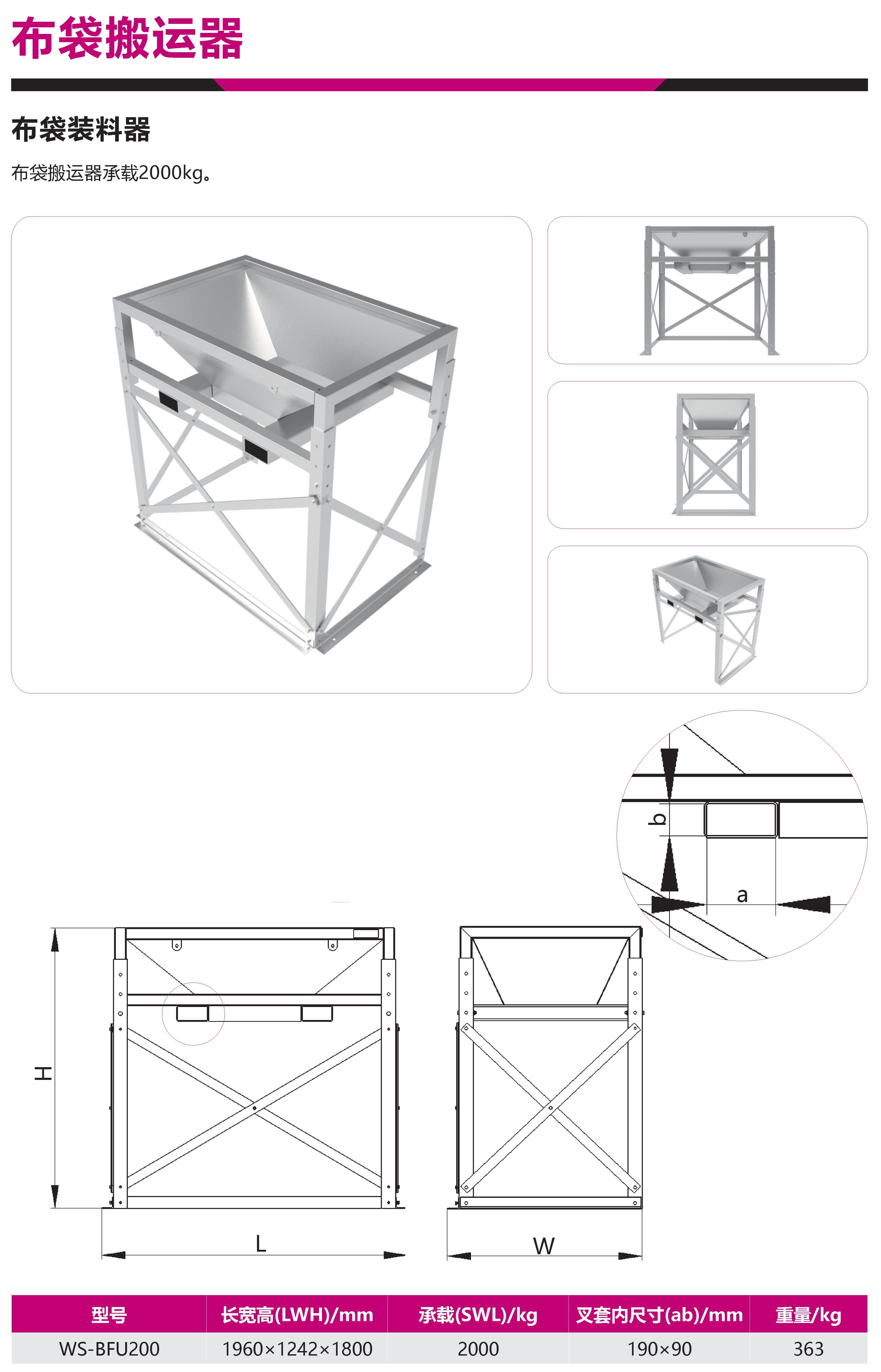 布袋搬运器

布袋装料器

布袋搬运器承载2000kg。

b

a

H

L

W

| 型号 | 长宽高(LWH)/mm | 承载(SWL)/kg | 叉套内尺寸(ab)/mm | 重量/kg |
|---|---|---|---|---|
| WS-BFU200 | 1960×1242×1800 | 2000 | 190×90 | 363 |