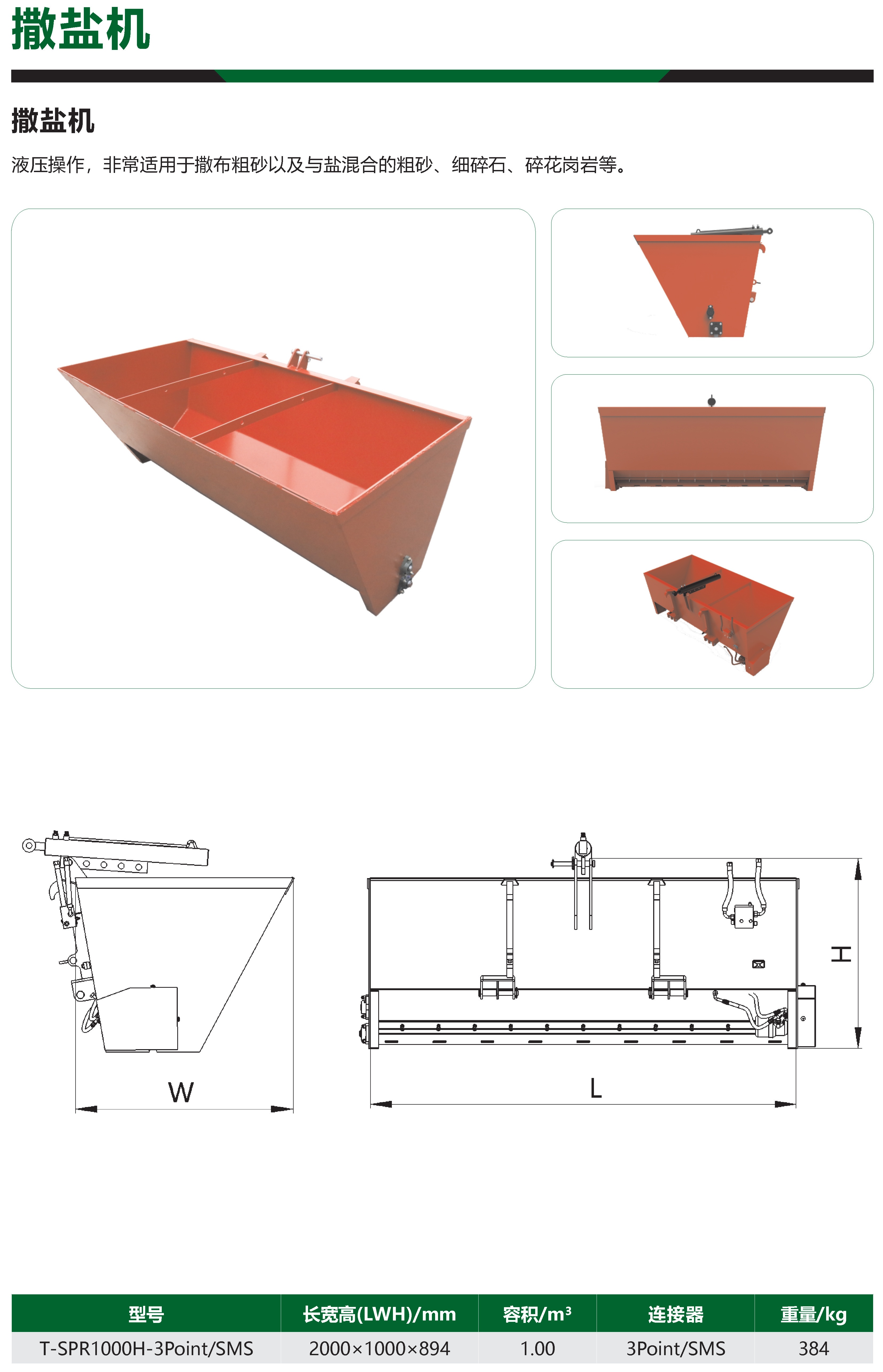 撒盐机

撒盐机

液压操作，非常适用于撒布粗砂以及与盐混合的粗砂、细碎石、碎花岗岩等。

W

L

H

| 型号 | 长宽高(LWH)/mm | 容积/m³ | 连接器 | 重量/kg |
|---|---|---|---|---|
| T-SPR1000H-3Point/SMS | 2000×1000×894 | 1.00 | 3Point/SMS | 384 |