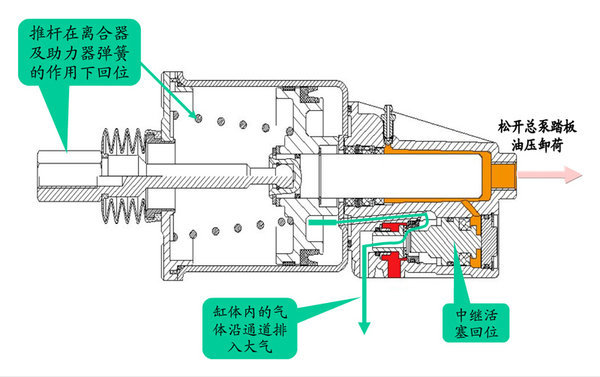 推杆在离合器及助力器弹簧的作用下回位

松开总泵踏板油压卸荷

缸体内的气体沿通道排入大气

中继活塞回位