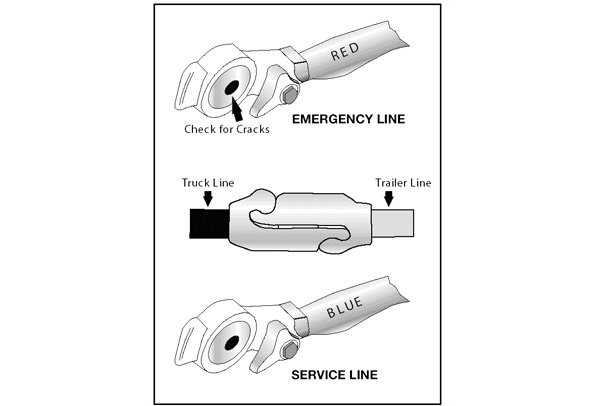 RED

Check for Cracks

EMERGENCY LINE

Truck Line

Trailer Line

BLUE

SERVICE LINE