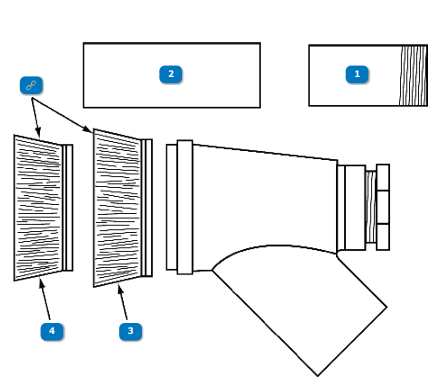 2

1

4

3