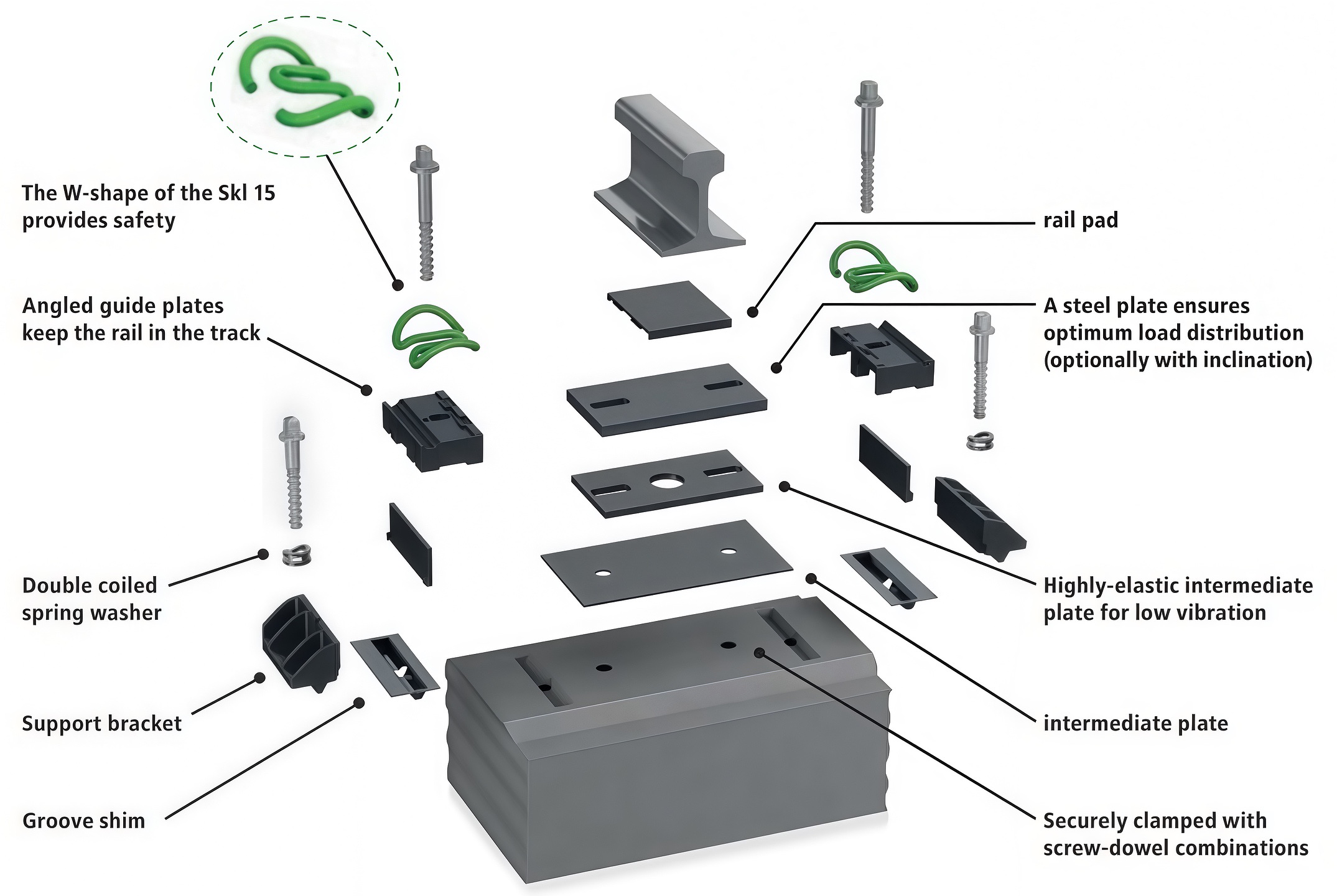 The W-shape of the Skl 15 provides safety

Angled guide plates keep the rail in the track

Double coiled spring washer

Support bracket

Groove shim

rail pad

A steel plate ensures optimum load distribution (optionally with inclination)

Highly-elastic intermediate plate for low vibration

intermediate plate

Securely clamped with screw-dowel combinations