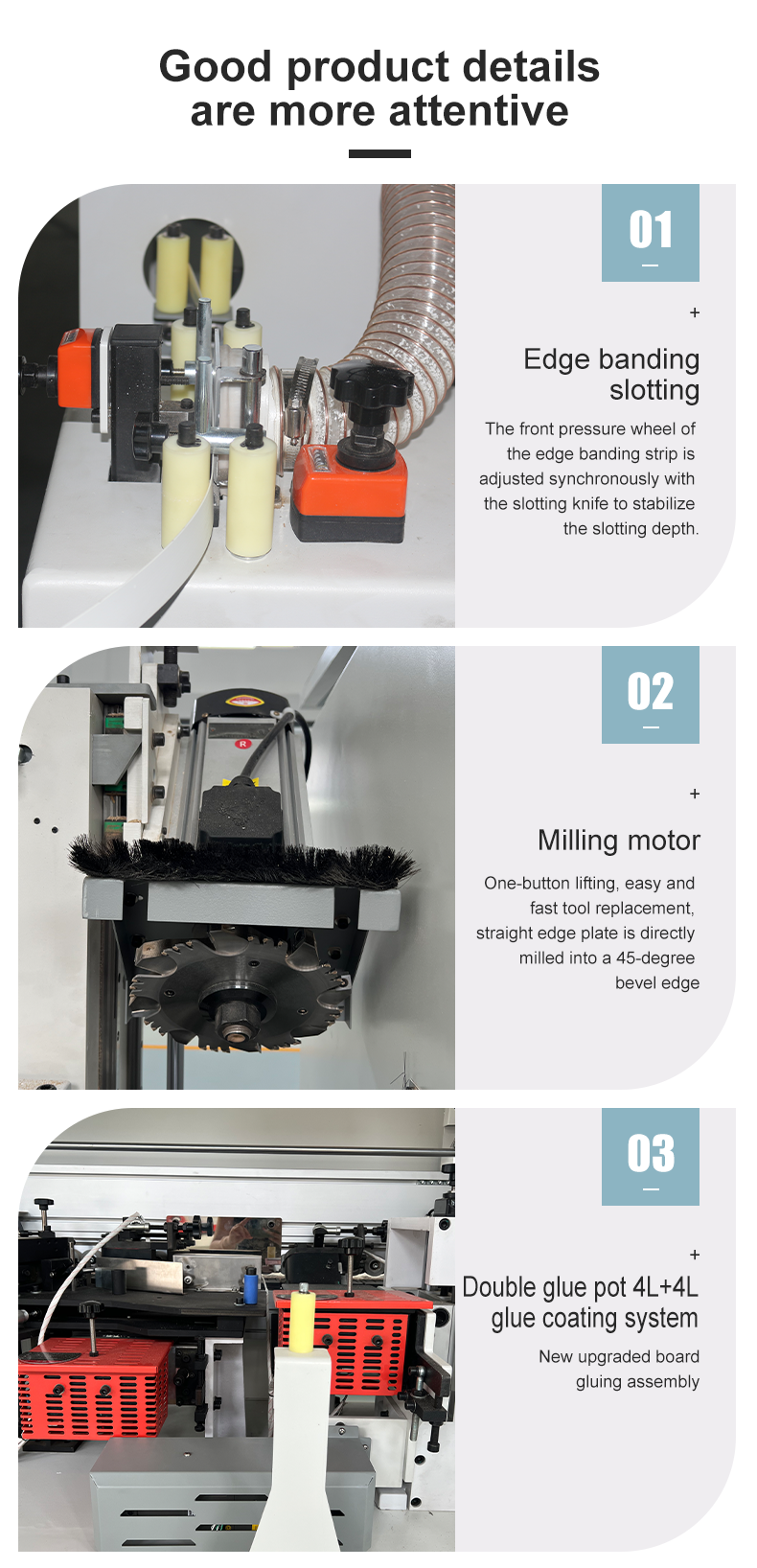 Good product details are more attentive

01

+

Edge banding slotting

The front pressure wheel of the edge banding strip is adjusted synchronously with the slotting knife to stabilize the slotting depth.

R

02

+

Milling motor

One-button lifting, easy and fast tool replacement, straight edge plate is directly milled into a 45-degree bevel edge

03

+

Double glue pot 4L+4L glue coating system

New upgraded board gluing assembly