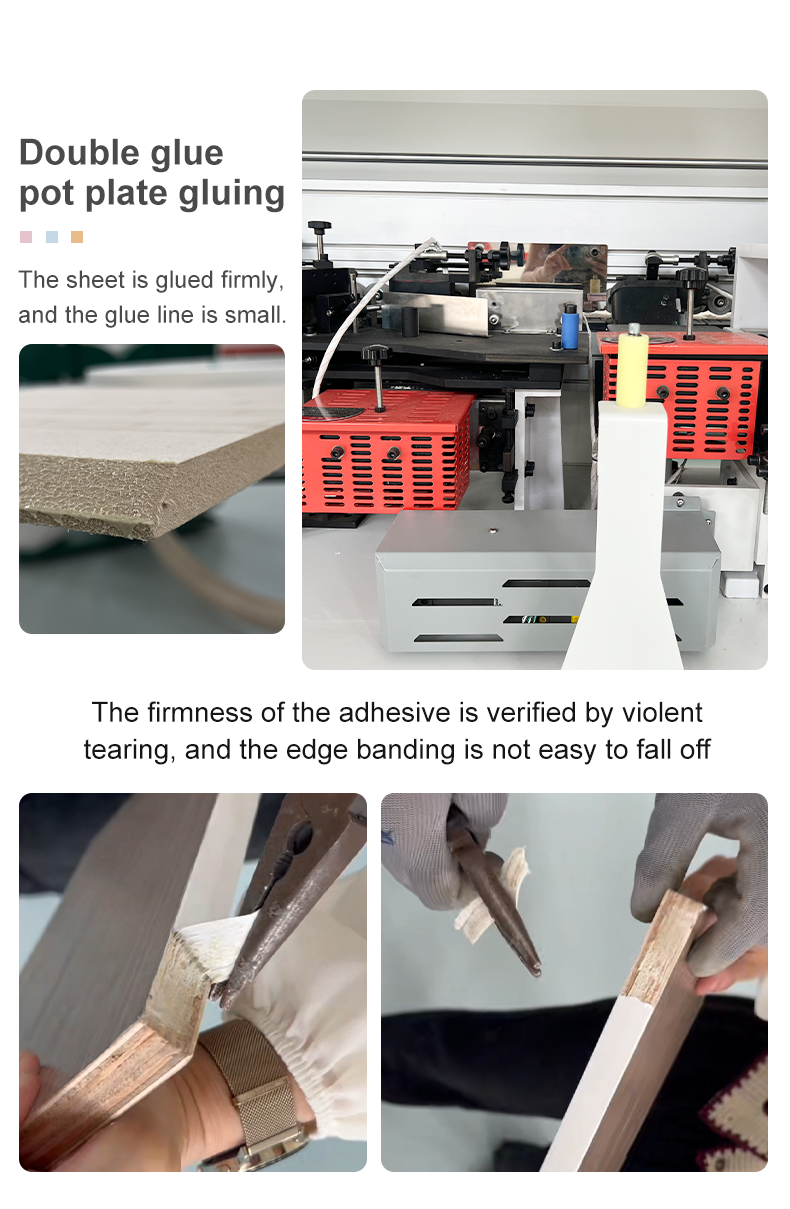 Double glue pot plate gluing

The sheet is glued firmly, and the glue line is small.

The firmness of the adhesive is verified by violent tearing, and the edge banding is not easy to fall off