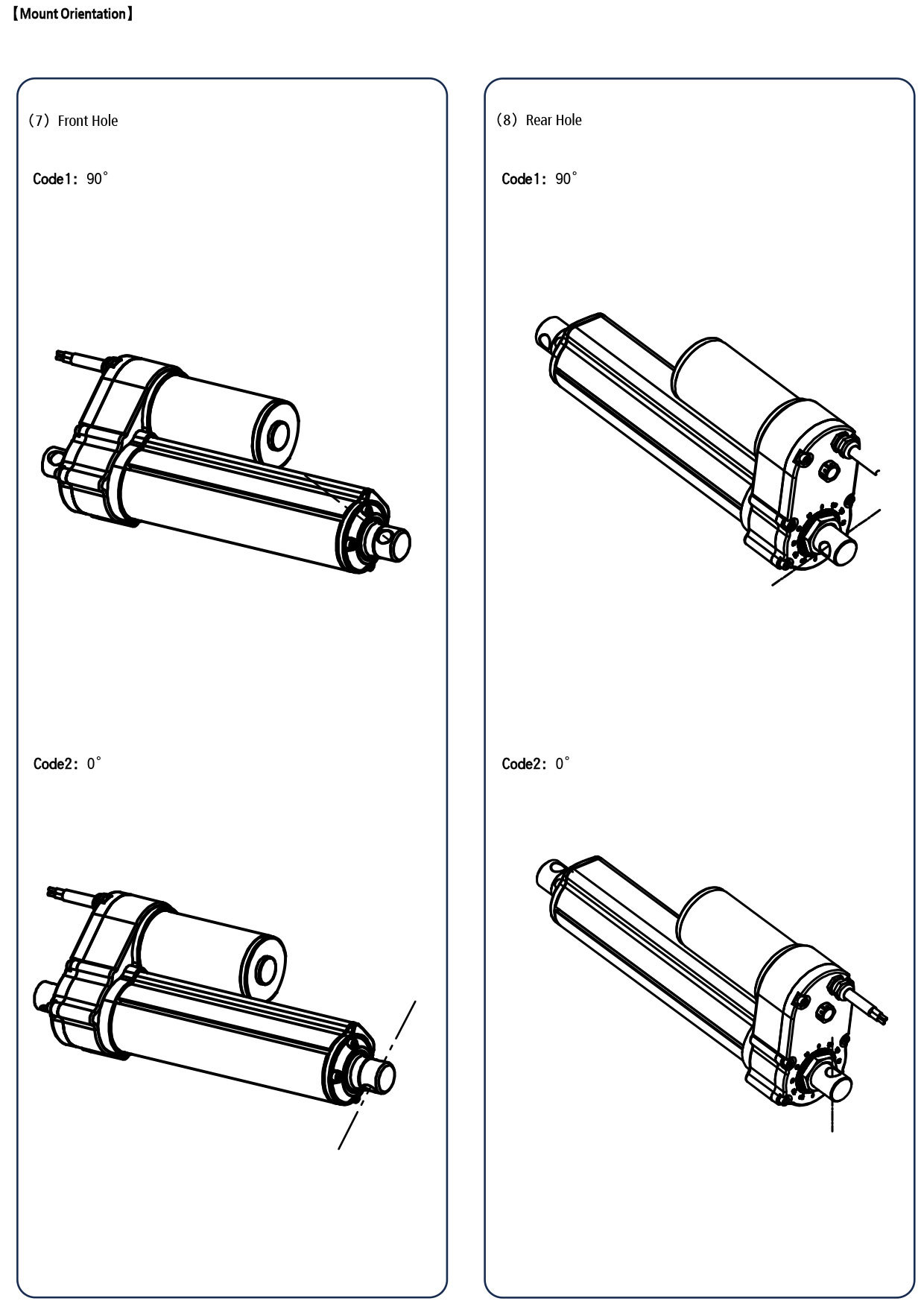 【Mount Orientation】

(7) Front Hole

Code1: 90°

Code2: 0°

(8) Rear Hole

Code1: 90°

Code2: 0°