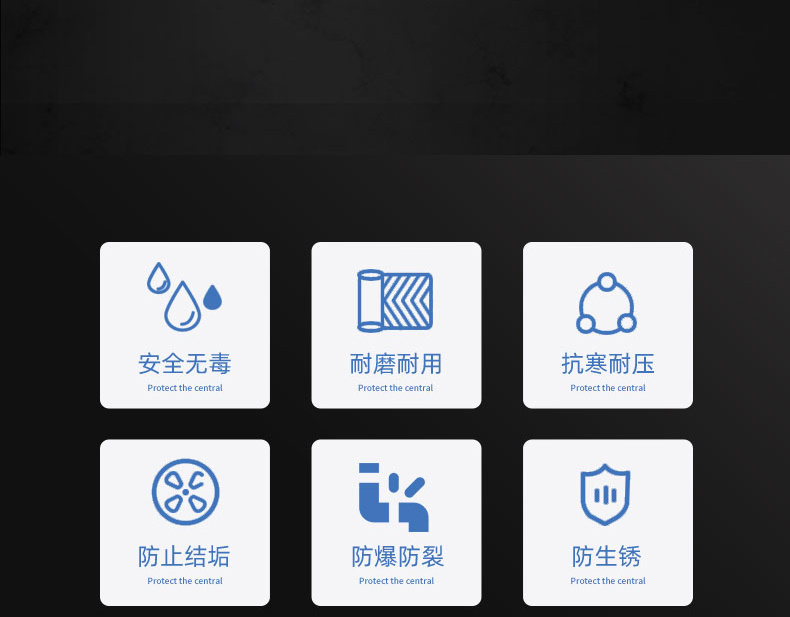 安全无毒
Protect the central

耐磨耐用
Protect the central

抗寒耐压
Protect the central

防止结垢
Protect the central

防爆防裂
Protect the central

防生锈
Protect the central