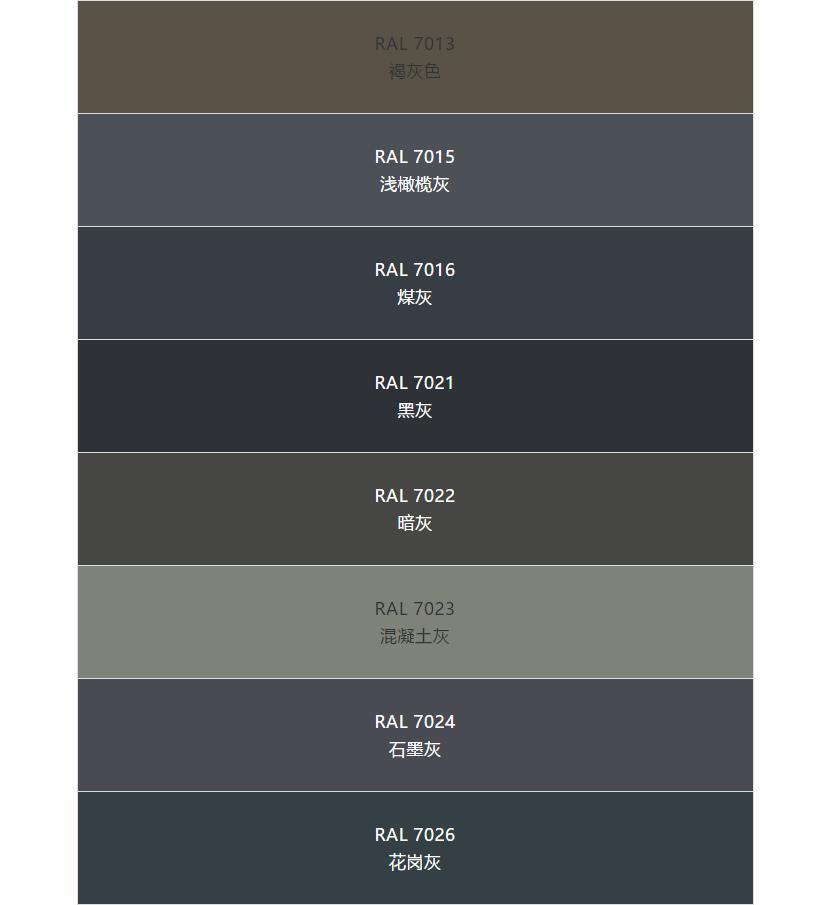 RAL 7013
褐灰色

RAL 7015
浅橄榄灰

RAL 7016
煤灰

RAL 7021
黑灰

RAL 7022
暗灰

RAL 7023
混凝土灰

RAL 7024
石墨灰

RAL 7026
花岗灰