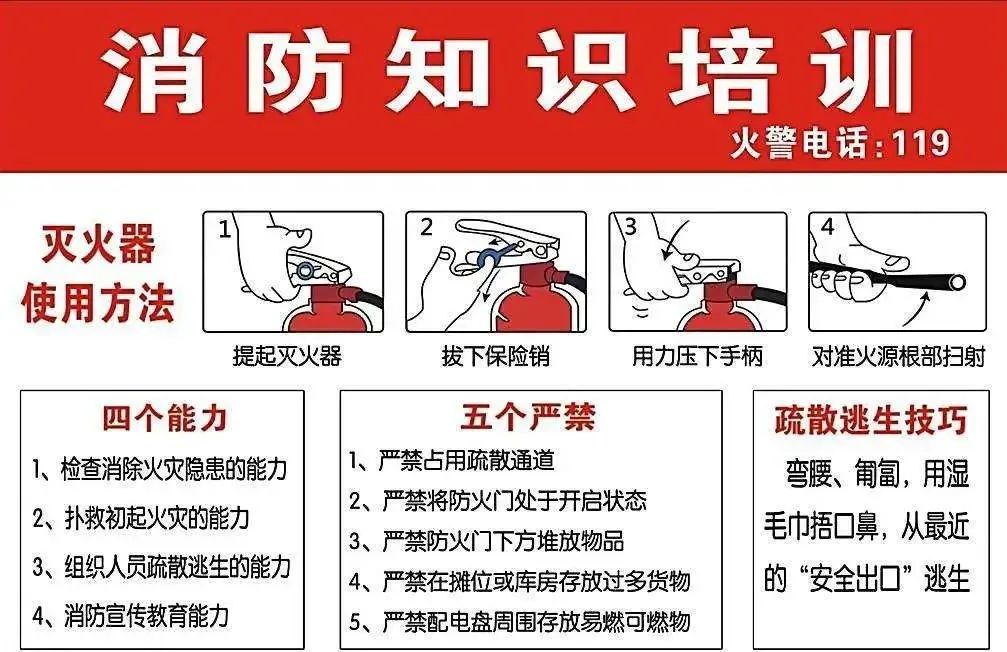 消防知识培训

火警电话：119

灭火器使用方法

1
提起灭火器

2
拔下保险销

3
用力压下手柄

4
对准火源根部扫射

四个能力

1、检查消除火灾隐患的能力

2、扑救初起火灾的能力

3、组织人员疏散逃生的能力

4、消防宣传教育能力

五个严禁

1、严禁占用疏散通道

2、严禁将防火门处于开启状态

3、严禁防火门下方堆放物品

4、严禁在摊位或库房存放过多货物

5、严禁配电盘周围存放易燃可燃物

疏散逃生技巧

弯腰、匍匐，用湿毛巾捂口鼻，从最近的“安全出口”逃生