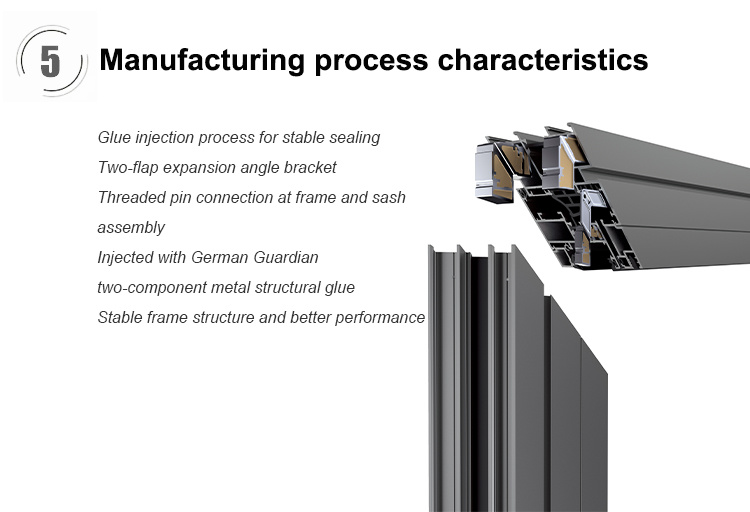 5 Manufacturing process characteristics

Glue injection process for stable sealing
Two-flap expansion angle bracket
Threaded pin connection at frame and sash assembly
Injected with German Guardian two-component metal structural glue
Stable frame structure and better performance